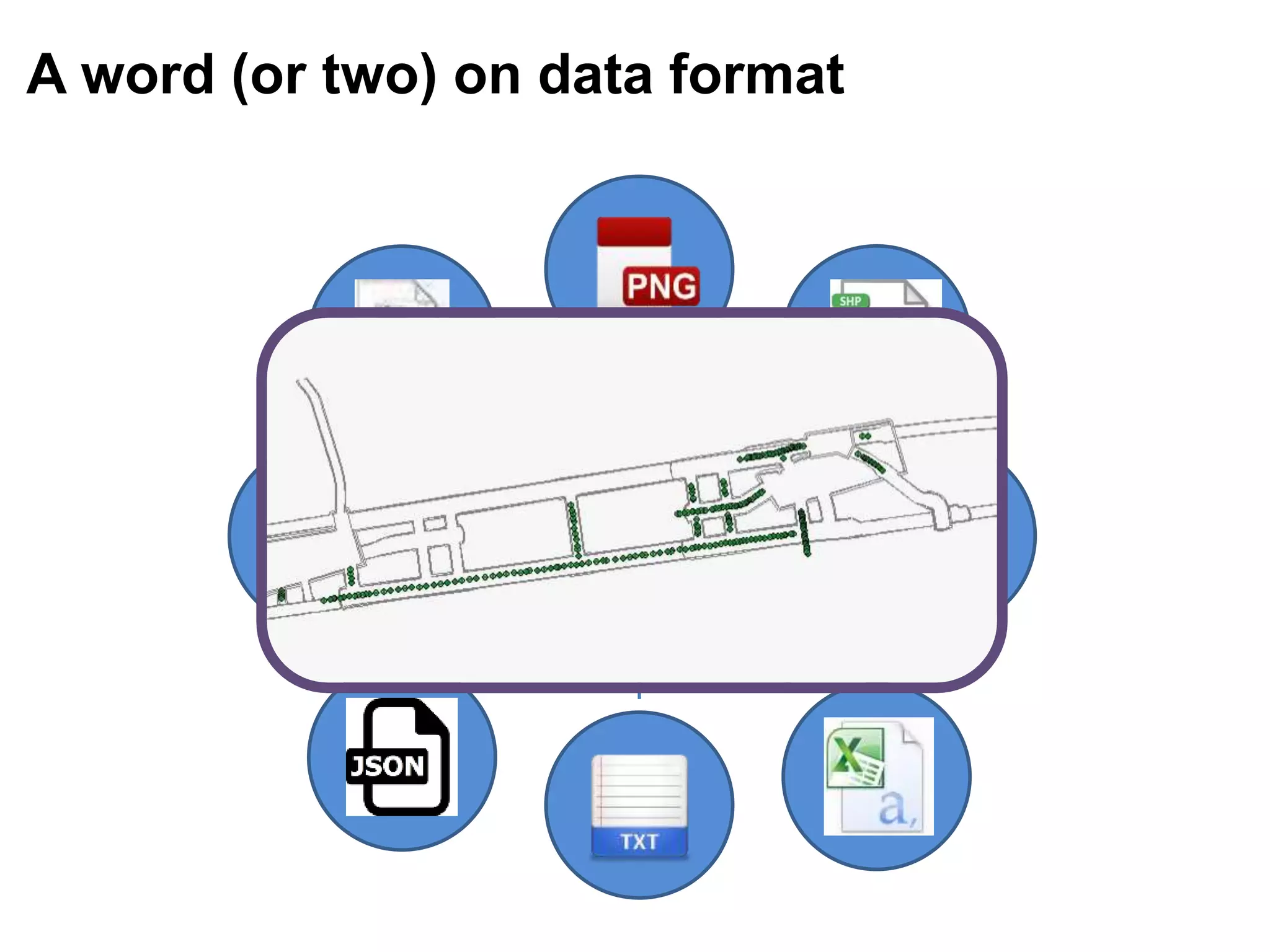 A word (or two) on data format

PNG

SHP

JSON

TXT

X

a,