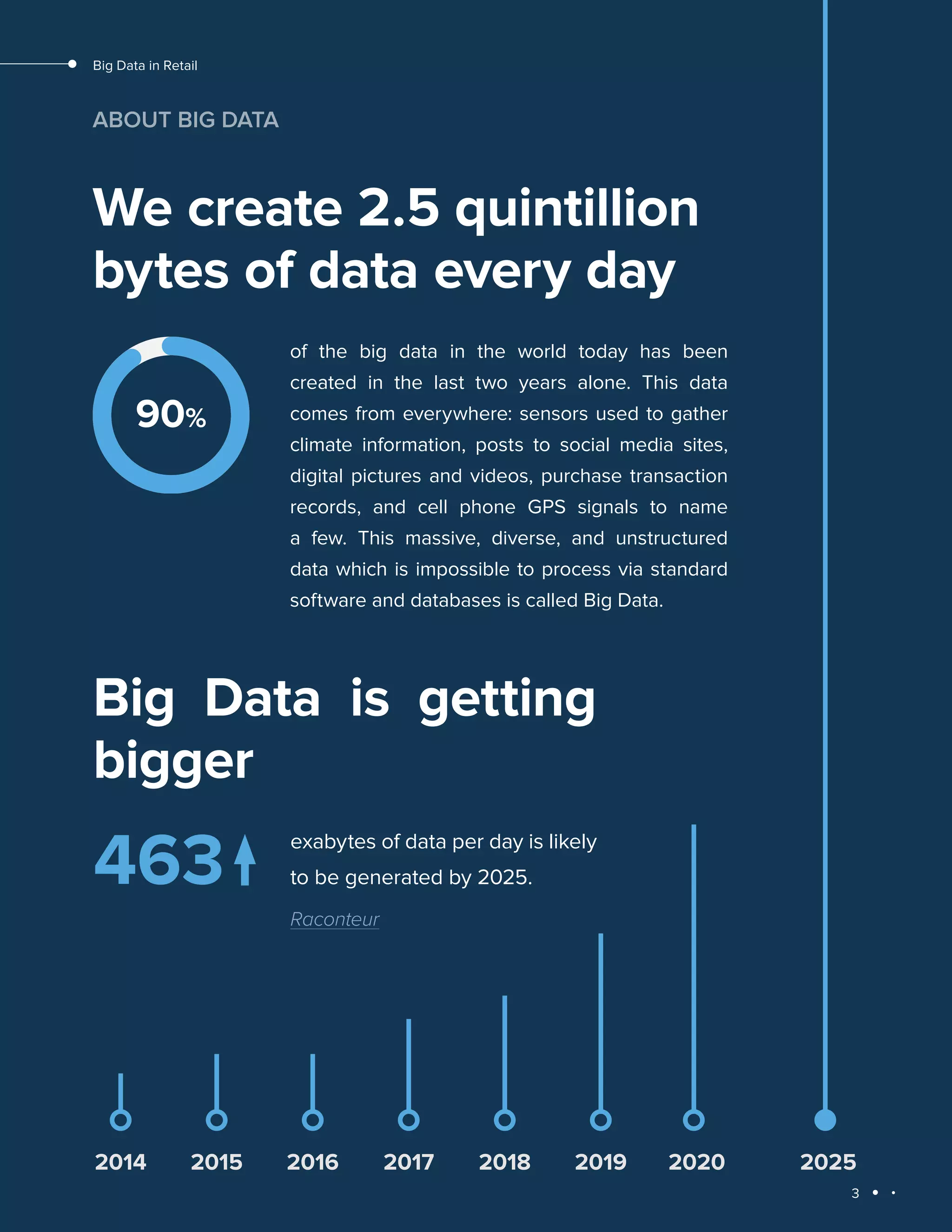 Big Data in Retail

ABOUT BIG DATA

We create 2.5 quintillion bytes of data every day

90%

of the big data in the world today has been created in the last two years alone. This data comes from everywhere: sensors used to gather climate information, posts to social media sites, digital pictures and videos, purchase transaction records, and cell phone GPS signals to name a few. This massive, diverse, and unstructured data which is impossible to process via standard software and databases is called Big Data.

Big Data is getting bigger

463

exabytes of data per day is likely to be generated by 2025.

Raconteur

2014 2015 2016 2017 2018 2019 2020 2025

3