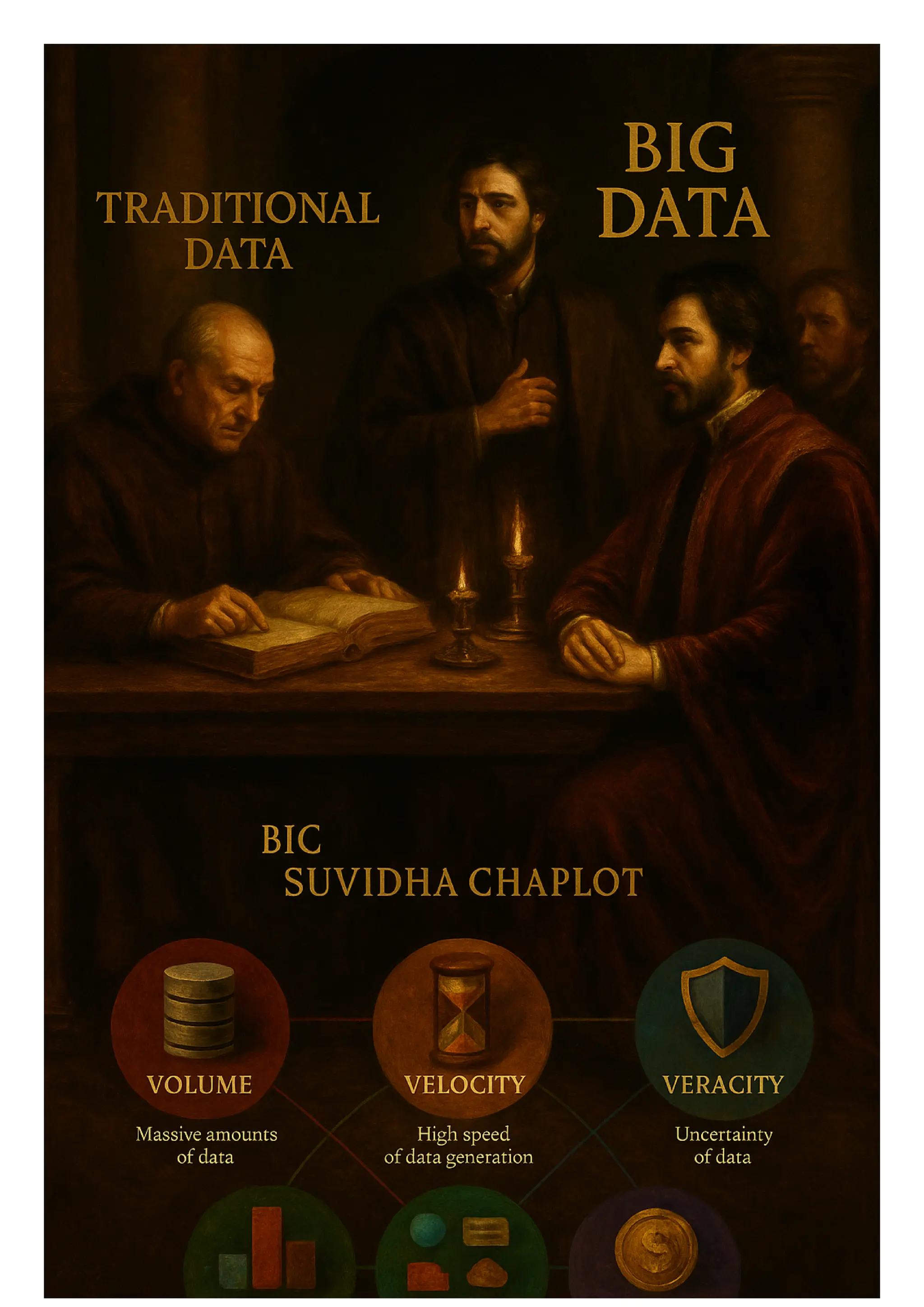 TRADITIONAL DATA

BIG DATA

BIC
SUVIDHA CHAPLOT

VOLUME
Massive amounts of data

VELOCITY
High speed of data generation

VERACITY
Uncertainty of data