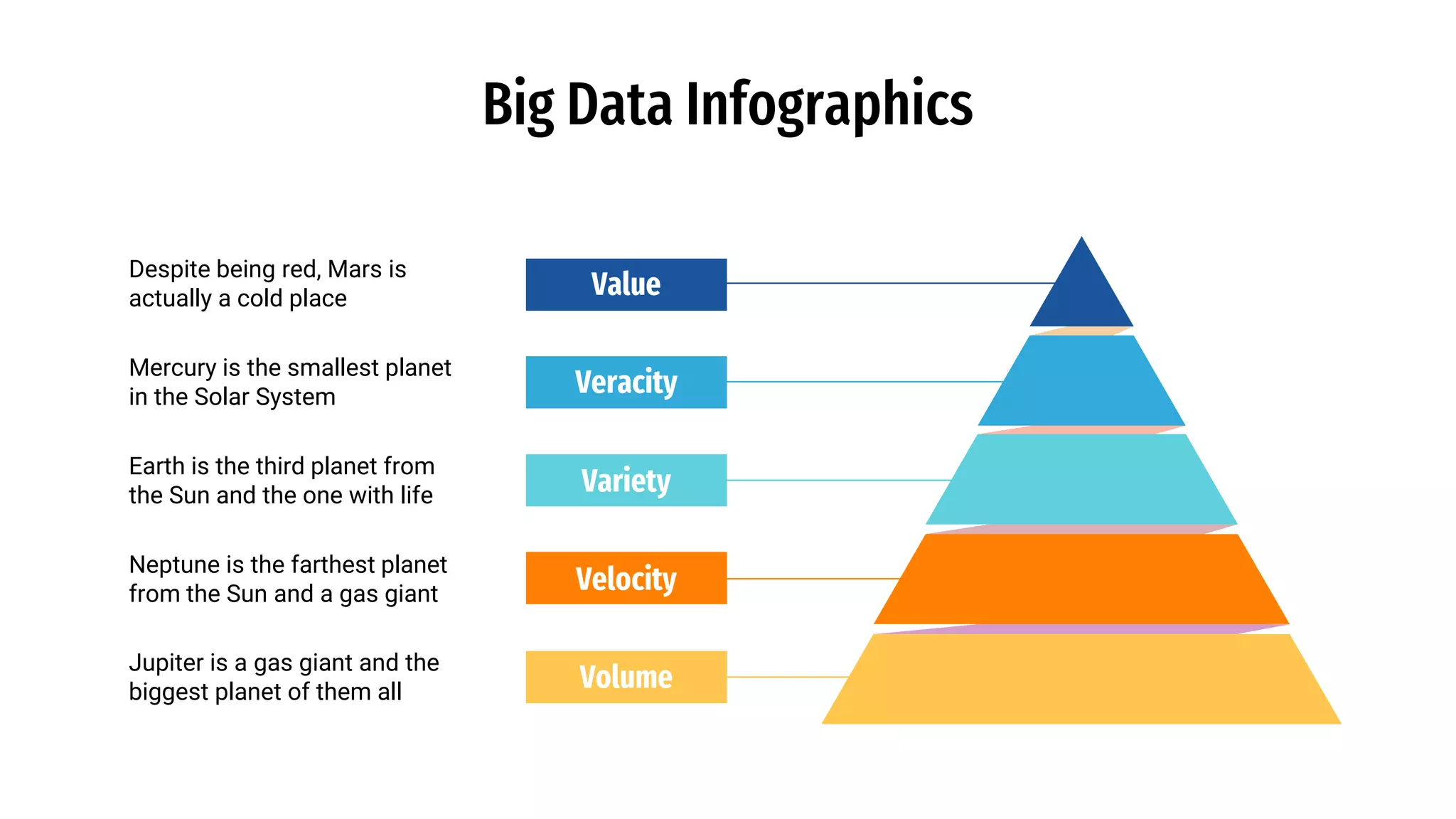 Big Data Infographics

Despite being red, Mars is actually a cold place

Value

Mercury is the smallest planet in the Solar System

Veracity

Earth is the third planet from the Sun and the one with life

Variety

Neptune is the farthest planet from the Sun and a gas giant

Velocity

Jupiter is a gas giant and the biggest planet of them all

Volume