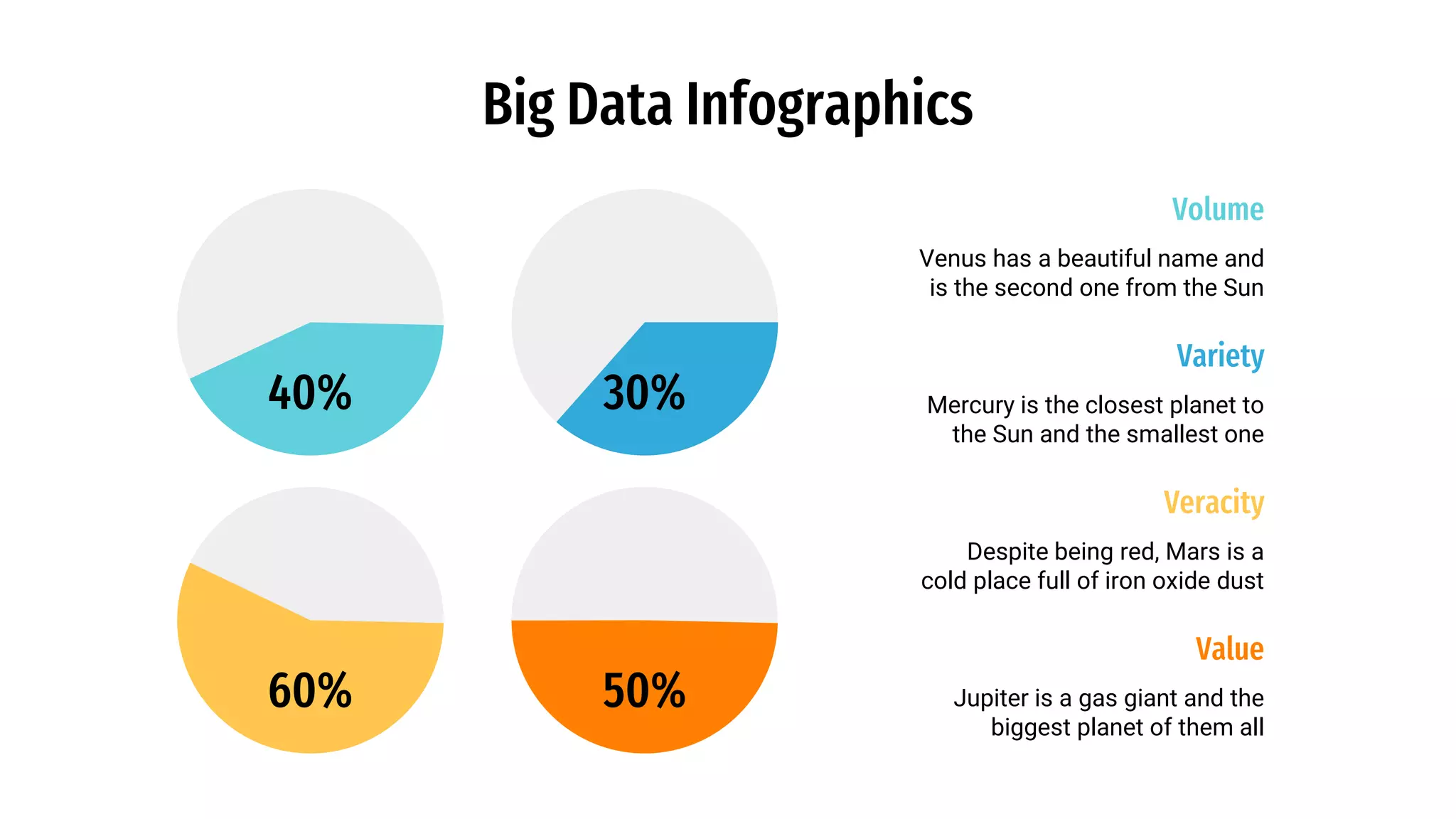 Big Data Infographics

40%

30%

60%

50%

Volume

Venus has a beautiful name and is the second one from the Sun

Variety

Mercury is the closest planet to the Sun and the smallest one

Veracity

Despite being red, Mars is a cold place full of iron oxide dust

Value

Jupiter is a gas giant and the biggest planet of them all