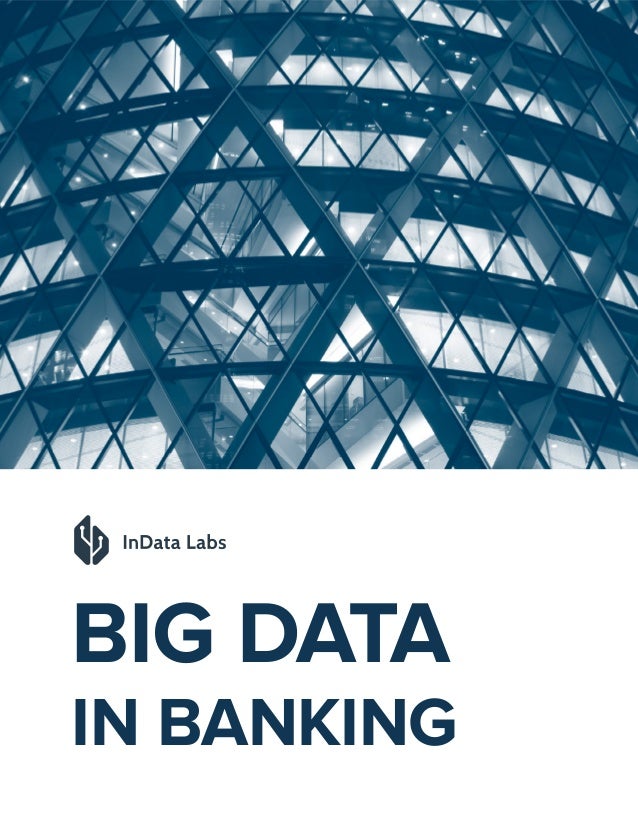 InData Labs

BIG DATA
IN BANKING