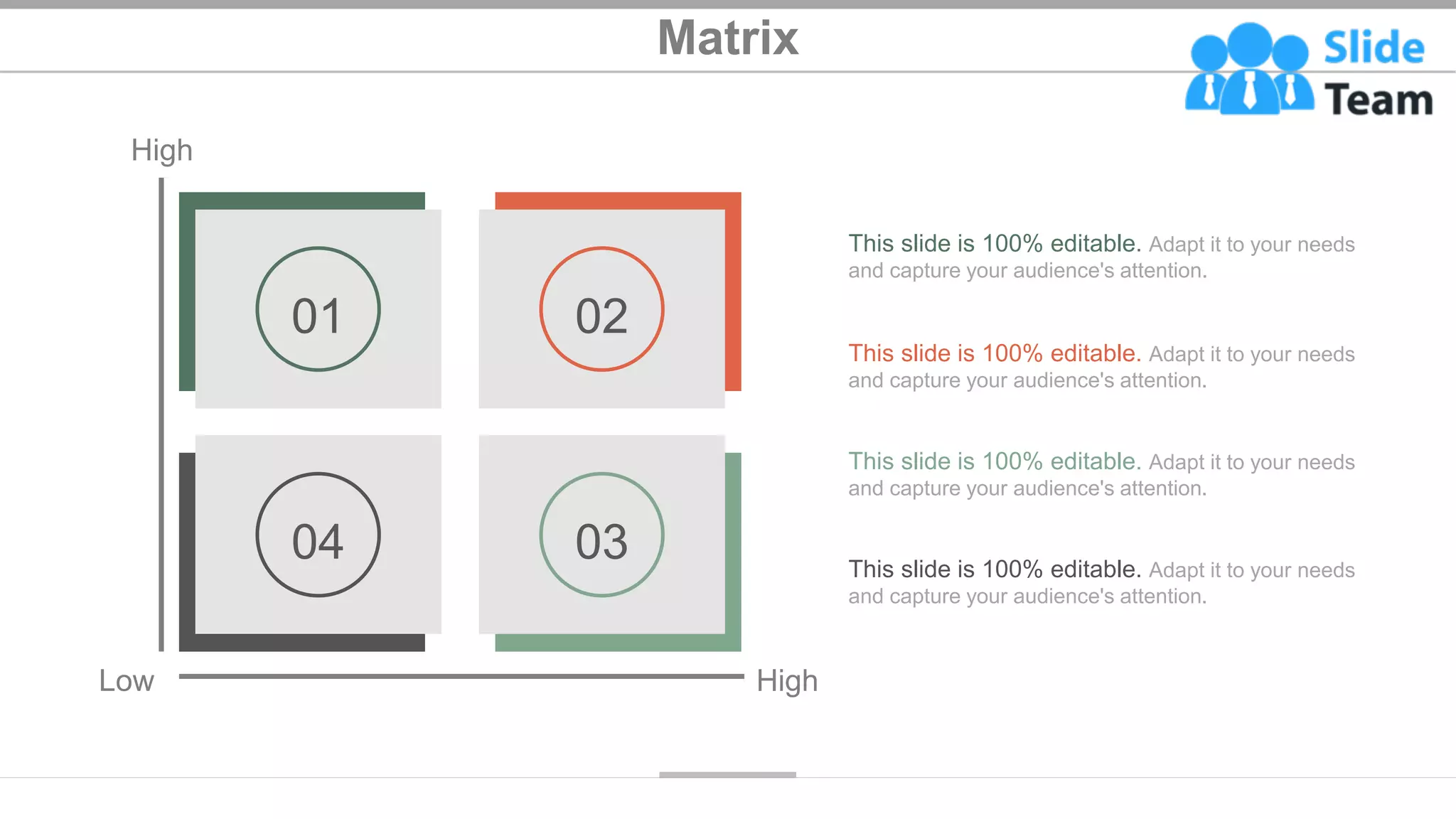 Matrix

Slide Team

High

01

02

04

03

Low

High

This slide is 100% editable. Adapt it to your needs and capture your audience's attention.

This slide is 100% editable. Adapt it to your needs and capture your audience's attention.

This slide is 100% editable. Adapt it to your needs and capture your audience's attention.

This slide is 100% editable. Adapt it to your needs and capture your audience's attention.