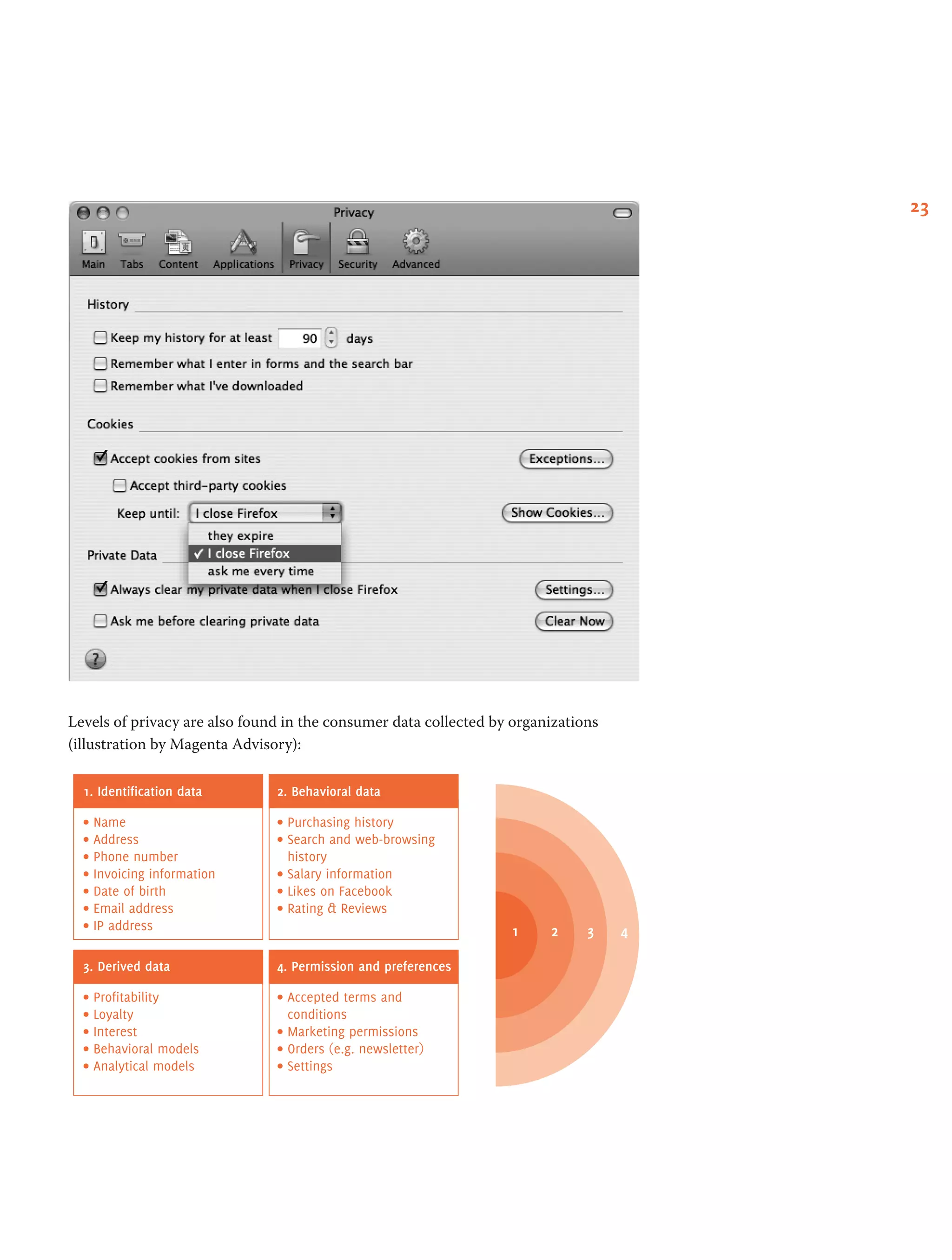 23

Privacy

Main Tabs Content Applications Privacy Security Advanced

History

Keep my history for at least 90 days

Remember what I enter in forms and the search bar

Remember what I've downloaded

Cookies

Accept cookies from sites Exceptions...

Accept third-party cookies

Keep until: I close Firefox Show Cookies...

they expire
✓ I close Firefox
ask me every time

Private Data

Always clear my private data when I close Firefox Settings...

Ask me before clearing private data Clear Now

?

Levels of privacy are also found in the consumer data collected by organizations (illustration by Magenta Advisory):

1. Identification data
• Name
• Address
• Phone number
• Invoicing information
• Date of birth
• Email address
• IP address

2. Behavioral data
• Purchasing history
• Search and web-browsing history
• Salary information
• Likes on Facebook
• Rating & Reviews

3. Derived data
• Profitability
• Loyalty
• Interest
• Behavioral models
• Analytical models

4. Permission and preferences
• Accepted terms and conditions
• Marketing permissions
• Orders (e.g. newsletter)
• Settings

1 2 3 4