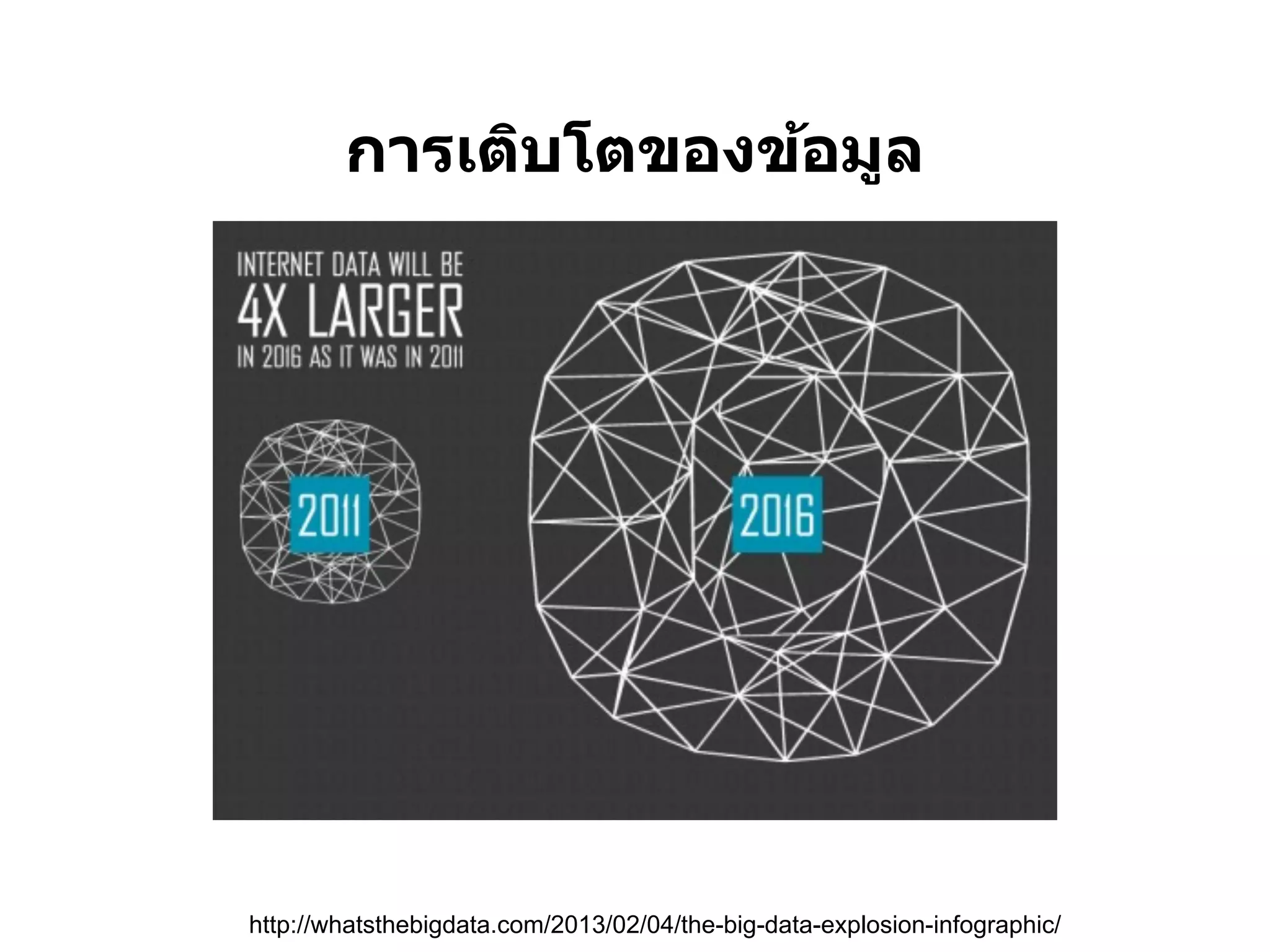 การเติบโตของข้อมูล

INTERNET DATA WILL BE
4X LARGER
IN 2016 AS IT WAS IN 2011

2011

2016

http://whatsthebigdata.com/2013/02/04/the-big-data-explosion-infographic/