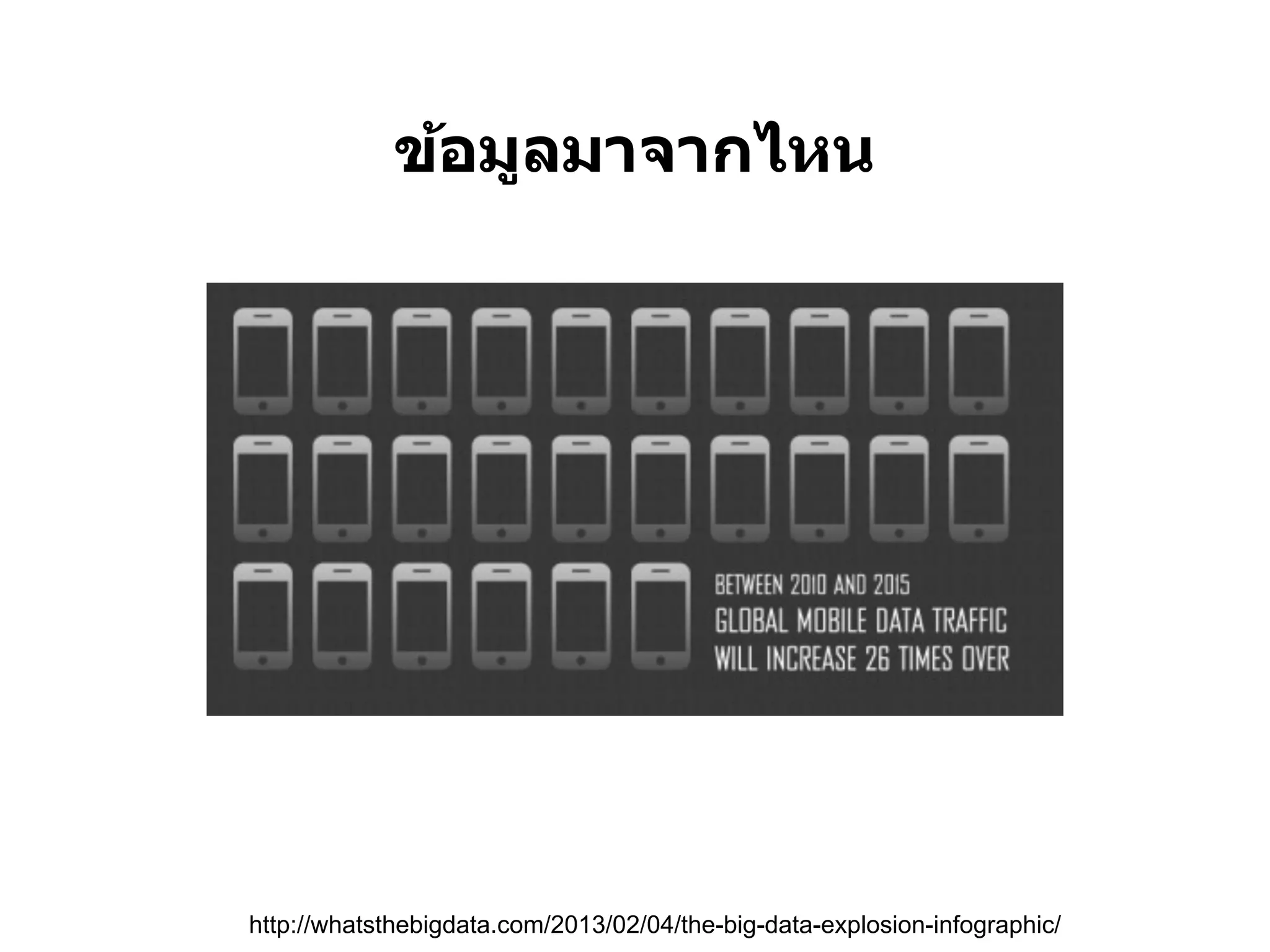 ข้อมูลมาจากไหน

BETWEEN 2010 AND 2015
GLOBAL MOBILE DATA TRAFFIC
WILL INCREASE 26 TIMES OVER

http://whatsthebigdata.com/2013/02/04/the-big-data-explosion-infographic/