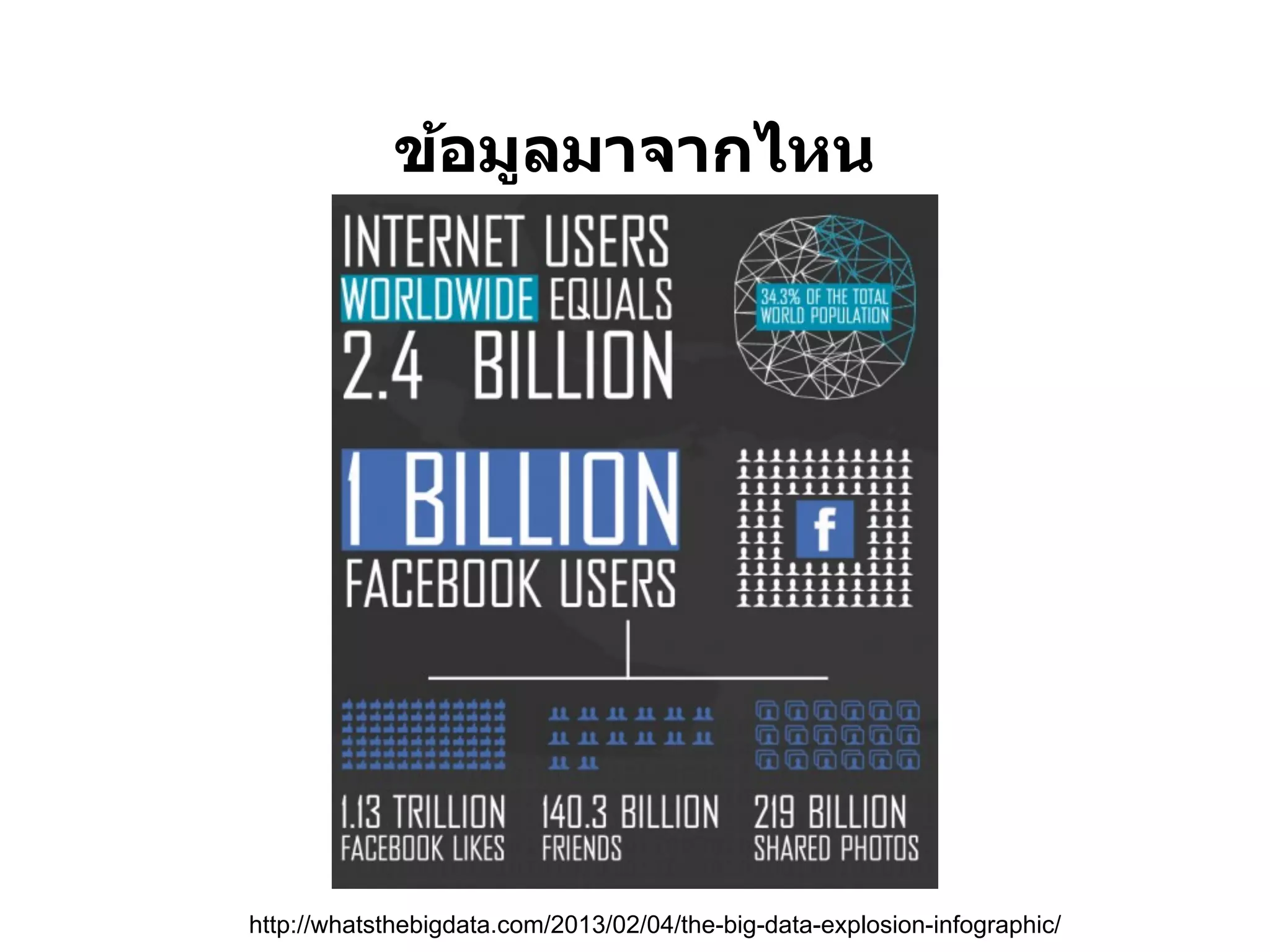 ข้อมูลมาจากไหน

INTERNET USERS WORLDWIDE EQUALS 2.4 BILLION

34.3% OF THE TOTAL WORLD POPULATION

1 BILLION FACEBOOK USERS

f

1.13 TRILLION FACEBOOK LIKES

140.3 BILLION FRIENDS

219 BILLION SHARED PHOTOS

http://whatsthebigdata.com/2013/02/04/the-big-data-explosion-infographic/