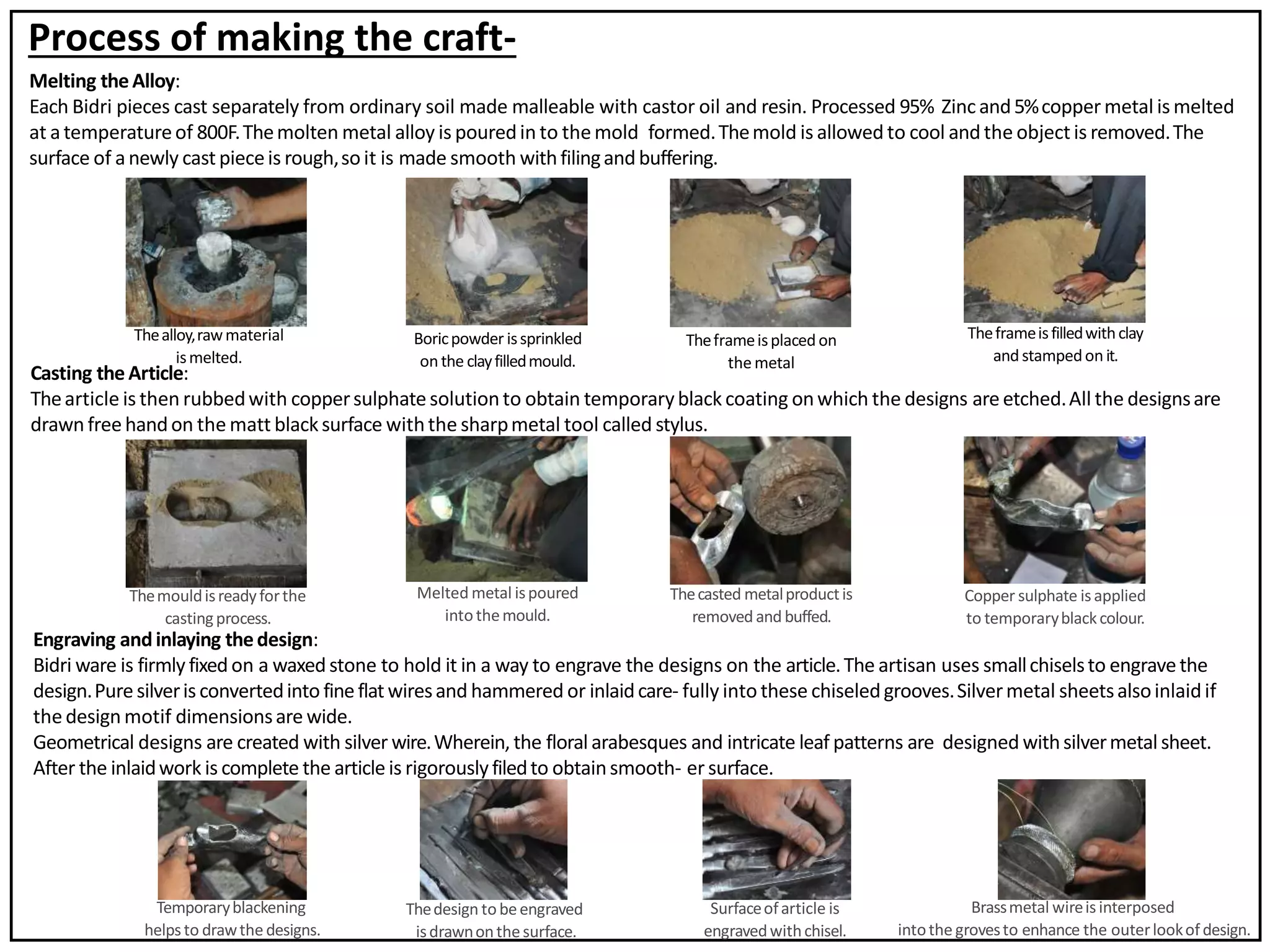 Process of making the craft-

Melting the Alloy:
Each Bidri pieces cast separately from ordinary soil made malleable with castor oil and resin. Processed 95% Zinc and 5% copper metal is melted at a temperature of 800F. The molten metal alloy is poured in to the mold formed. The mold is allowed to cool and the object is removed. The surface of a newly cast piece is rough, so it is made smooth with filing and buffering.

The alloy, raw material is melted.

Boric powder is sprinkled on the clay filled mould.

The frame is placed on the metal

The frame is filled with clay and stamped on it.

Casting the Article:
The article is then rubbed with copper sulphate solution to obtain temporary black coating on which the designs are etched. All the designs are drawn free hand on the matt black surface with the sharp metal tool called stylus.

The mould is ready for the casting process.

Melted metal is poured into the mould.

The casted metal product is removed and buffed.

Copper sulphate is applied to temporary black colour.

Engraving and inlaying the design:
Bidri ware is firmly fixed on a waxed stone to hold it in a way to engrave the designs on the article. The artisan uses small chisels to engrave the design. Pure silver is converted into fine flat wires and hammered or inlaid care- fully into these chiseled grooves. Silver metal sheets also inlaid if the design motif dimensions are wide.
Geometrical designs are created with silver wire. Wherein, the floral arabesques and intricate leaf patterns are designed with silver metal sheet.
After the inlaid work is complete the article is rigorously filed to obtain smooth- er surface.

Temporary blackening helps to draw the designs.

The design to be engraved is drawn on the surface.

Surface of article is engraved with chisel.

Brass metal wire is interposed into the groves to enhance the outer look of design.