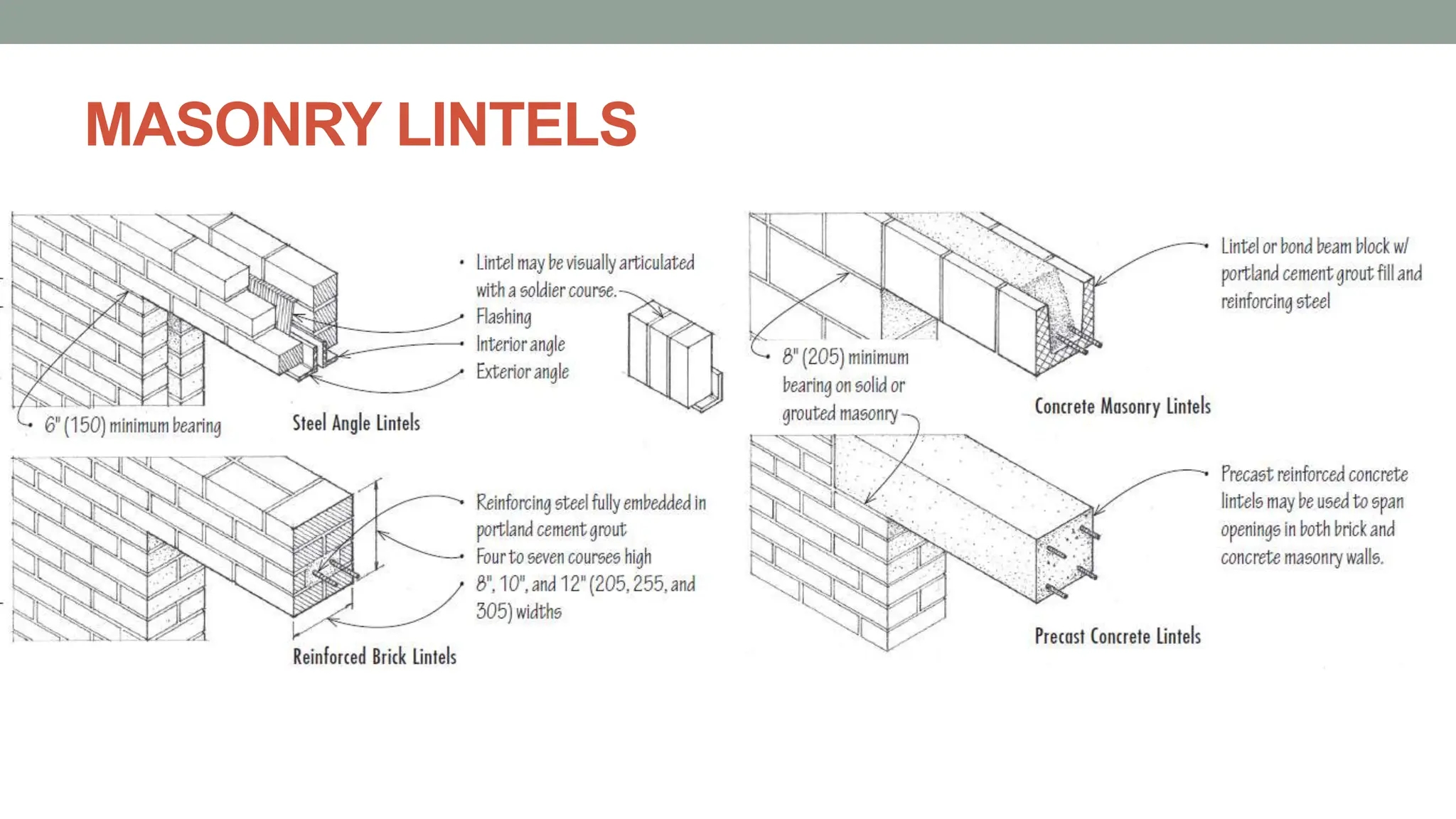 MASONRY LINTELS

• Lintel may be visually articulated with a soldier course.
• Flashing
• Interior angle
• Exterior angle

• 6" (150) minimum bearing

Steel Angle Lintels

• Reinforcing steel fully embedded in portland cement grout
• Four to seven courses high
• 8", 10", and 12" (205, 255, and 305) widths

Reinforced Brick Lintels

• Lintel or bond beam block w/ portland cement grout fill and reinforcing steel

• 8" (205) minimum bearing on solid or grouted masonry

Concrete Masonry Lintels

• Precast reinforced concrete lintels may be used to span openings in both brick and concrete masonry walls.

Precast Concrete Lintels