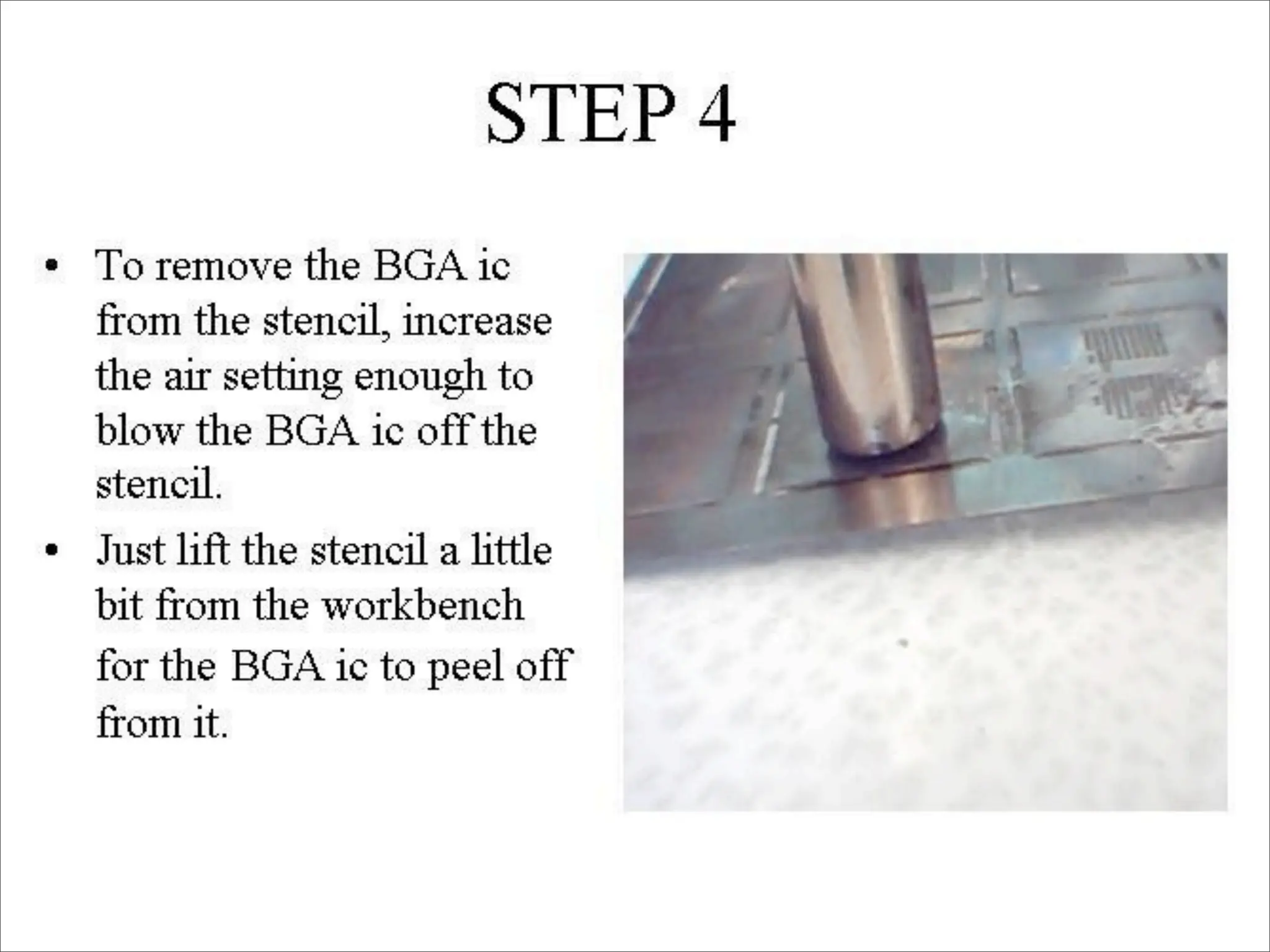 STEP 4

• To remove the BGA ic from the stencil, increase the air setting enough to blow the BGA ic off the stencil.

• Just lift the stencil a little bit from the workbench for the BGA ic to peel off from it.