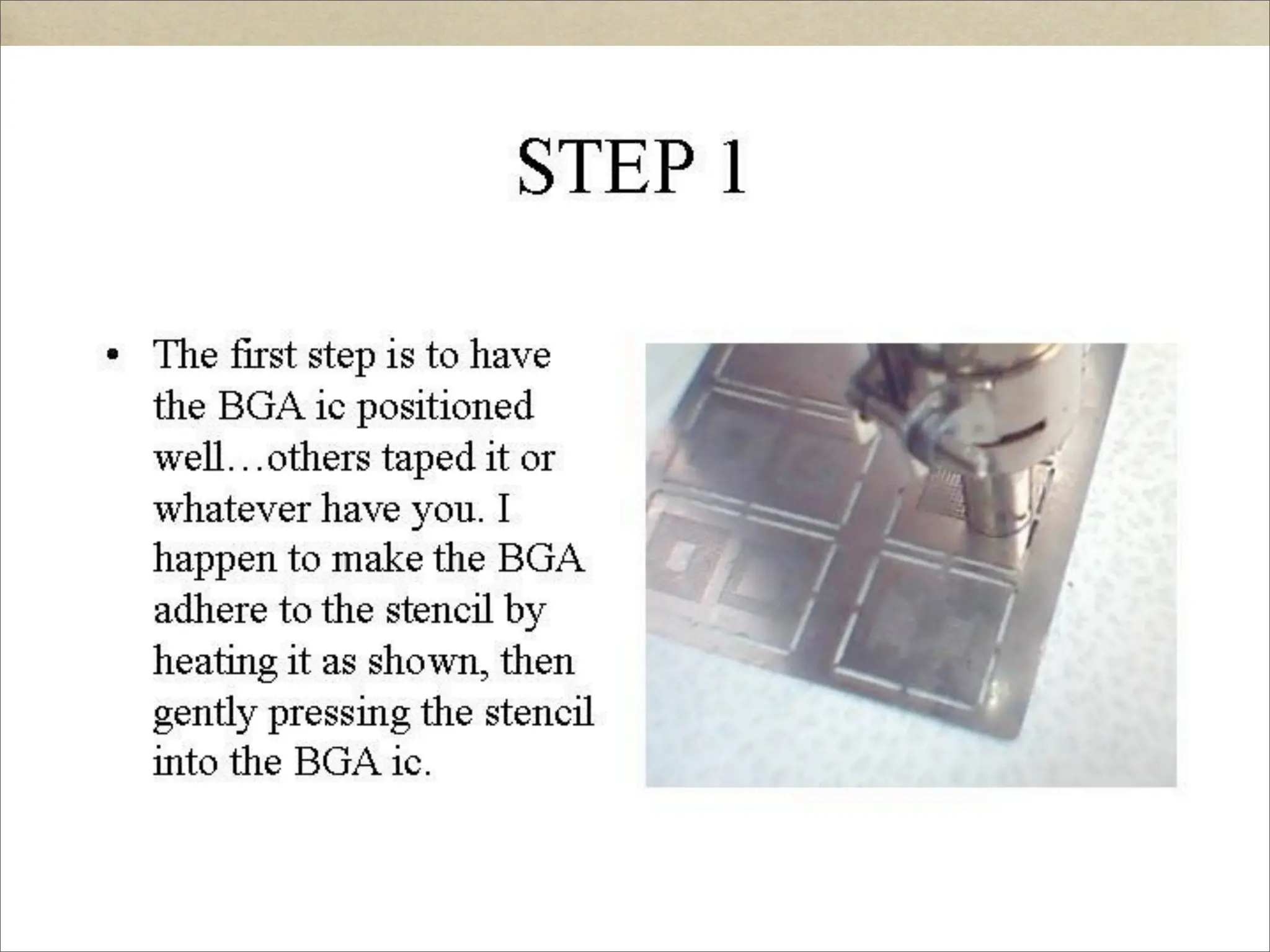 STEP 1

• The first step is to have the BGA ic positioned well…others taped it or whatever have you. I happen to make the BGA adhere to the stencil by heating it as shown, then gently pressing the stencil into the BGA ic.