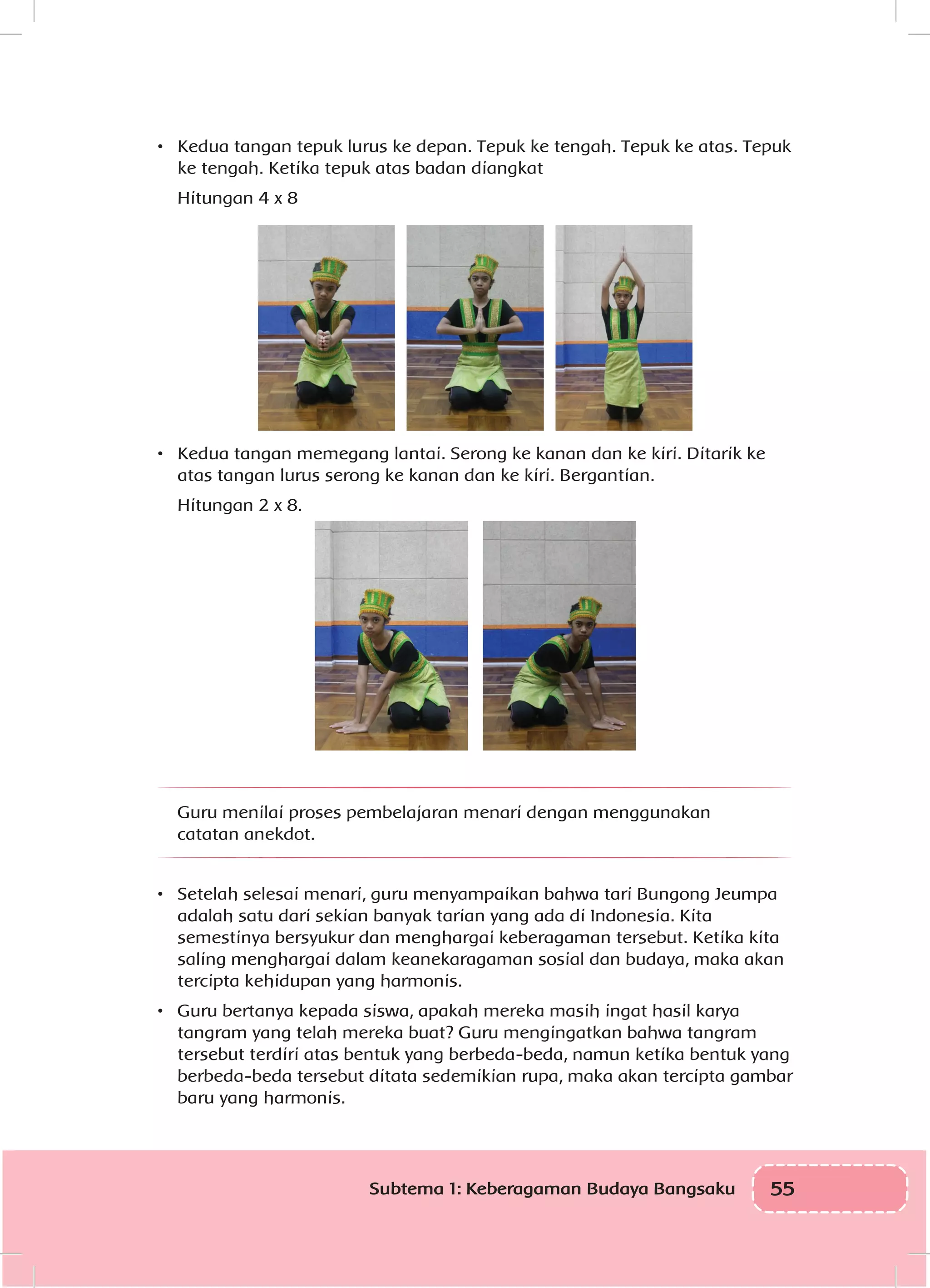 • Kedua tangan tepuk lurus ke depan. Tepuk ke tengah. Tepuk ke atas. Tepuk ke tengah. Ketika tepuk atas badan diangkat

Hitungan 4 x 8

• Kedua tangan memegang lantai. Serong ke kanan dan ke kiri. Ditarik ke atas tangan lurus serong ke kanan dan ke kiri. Bergantian.

Hitungan 2 x 8.

Guru menilai proses pembelajaran menari dengan menggunakan catatan anekdot.

• Setelah selesai menari, guru menyampaikan bahwa tari Bungong Jeumpa adalah satu dari sekian banyak tarian yang ada di Indonesia. Kita semestinya bersyukur dan menghargai keberagaman tersebut. Ketika kita saling menghargai dalam keanekaragaman sosial dan budaya, maka akan tercipta kehidupan yang harmonis.

• Guru bertanya kepada siswa, apakah mereka masih ingat hasil karya tangram yang telah mereka buat? Guru mengingatkan bahwa tangram tersebut terdiri atas bentuk yang berbeda-beda, namun ketika bentuk yang berbeda-beda tersebut ditata sedemikian rupa, maka akan tercipta gambar baru yang harmonis.

Subtema 1: Keberagaman Budaya Bangsaku 55