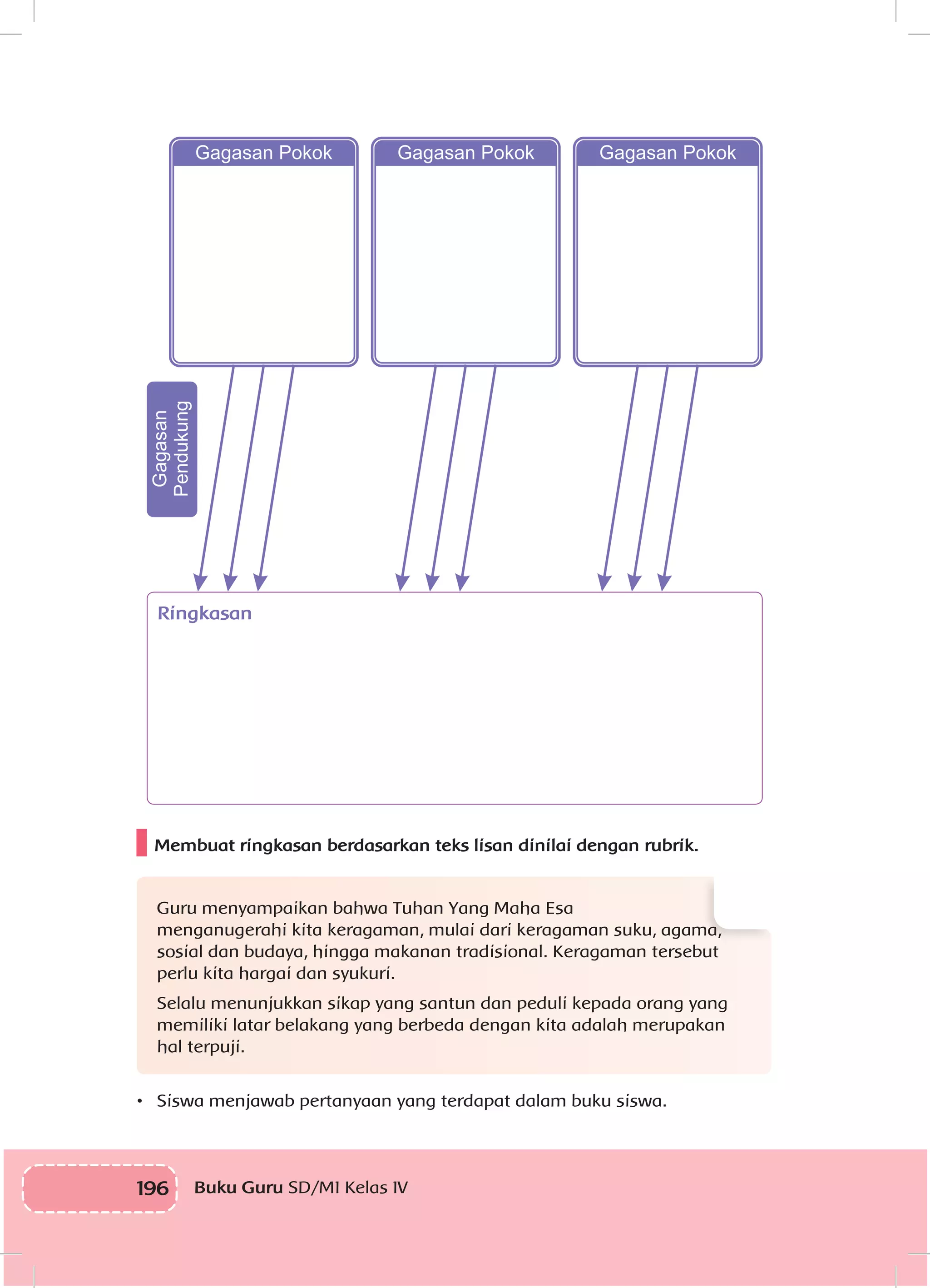 Gagasan Pokok

Gagasan Pokok

Gagasan Pokok

Gagasan Pendukung

Ringkasan

Membuat ringkasan berdasarkan teks lisan dinilai dengan rubrik.

Guru menyampaikan bahwa Tuhan Yang Maha Esa menganugerahi kita keragaman, mulai dari keragaman suku, agama, sosial dan budaya, hingga makanan tradisional. Keragaman tersebut perlu kita hargai dan syukuri.

Selalu menunjukkan sikap yang santun dan peduli kepada orang yang memiliki latar belakang yang berbeda dengan kita adalah merupakan hal terpuji.

• Siswa menjawab pertanyaan yang terdapat dalam buku siswa.

196 Buku Guru SD/MI Kelas IV