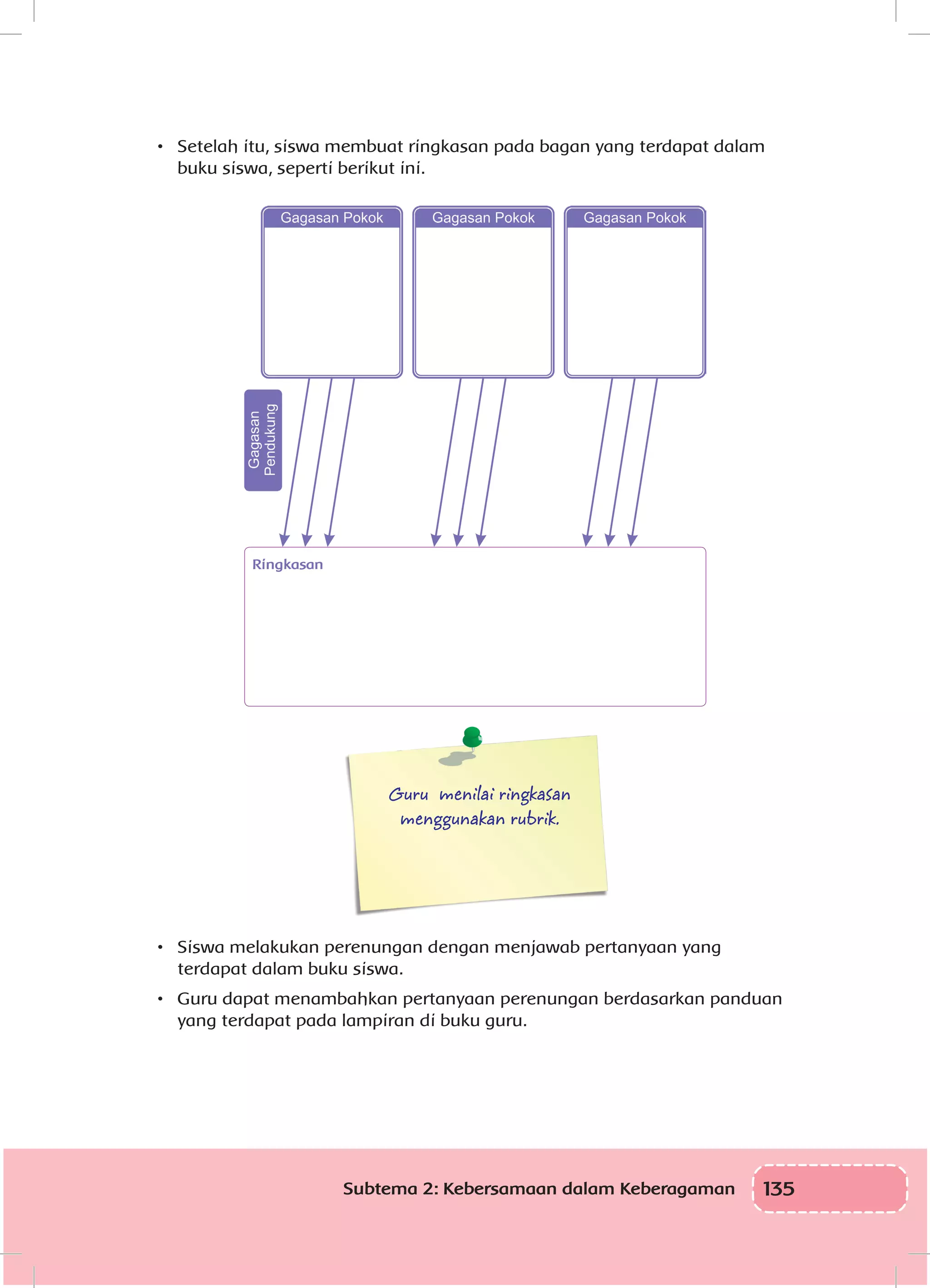 • Setelah itu, siswa membuat ringkasan pada bagan yang terdapat dalam buku siswa, seperti berikut ini.

Gagasan Pokok

Gagasan Pokok

Gagasan Pokok

Gagasan Pendukung

Ringkasan

Guru menilai ringkasan menggunakan rubrik.

• Siswa melakukan perenungan dengan menjawab pertanyaan yang terdapat dalam buku siswa.

• Guru dapat menambahkan pertanyaan perenungan berdasarkan panduan yang terdapat pada lampiran di buku guru.

Subtema 2: Kebersamaan dalam Keberagaman 135