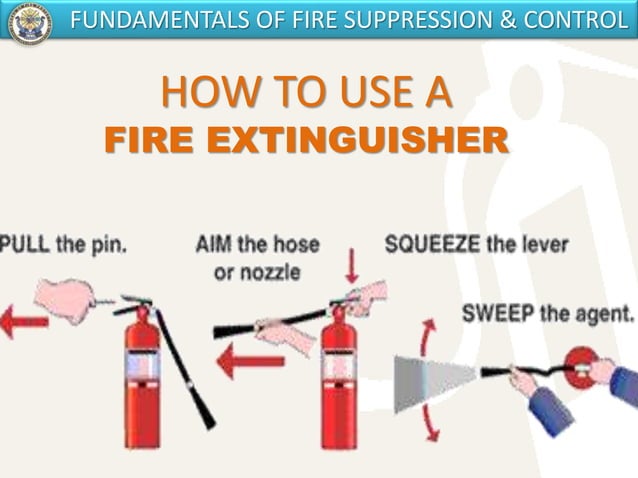 FUNDAMENTALS OF FIRE SUPPRESSION & CONTROL

HOW TO USE A
FIRE EXTINGUISHER

PULL the pin.

AIM the hose or nozzle

SQUEEZE the lever

SWEEP the agent.