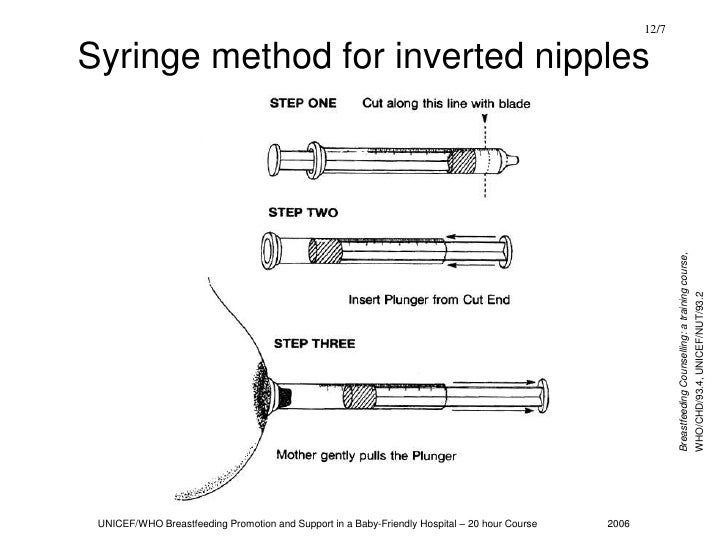 12/7

Syringe method for inverted nipples

STEP ONE Cut along this line with blade

STEP TWO

Insert Plunger from Cut End

STEP THREE

Mother gently pulls the Plunger

Breastfeeding Counselling: a training course, WHO/CHD/93.4, UNICEF/NUT/93.2

UNICEF/WHO Breastfeeding Promotion and Support in a Baby-Friendly Hospital – 20 hour Course 2006