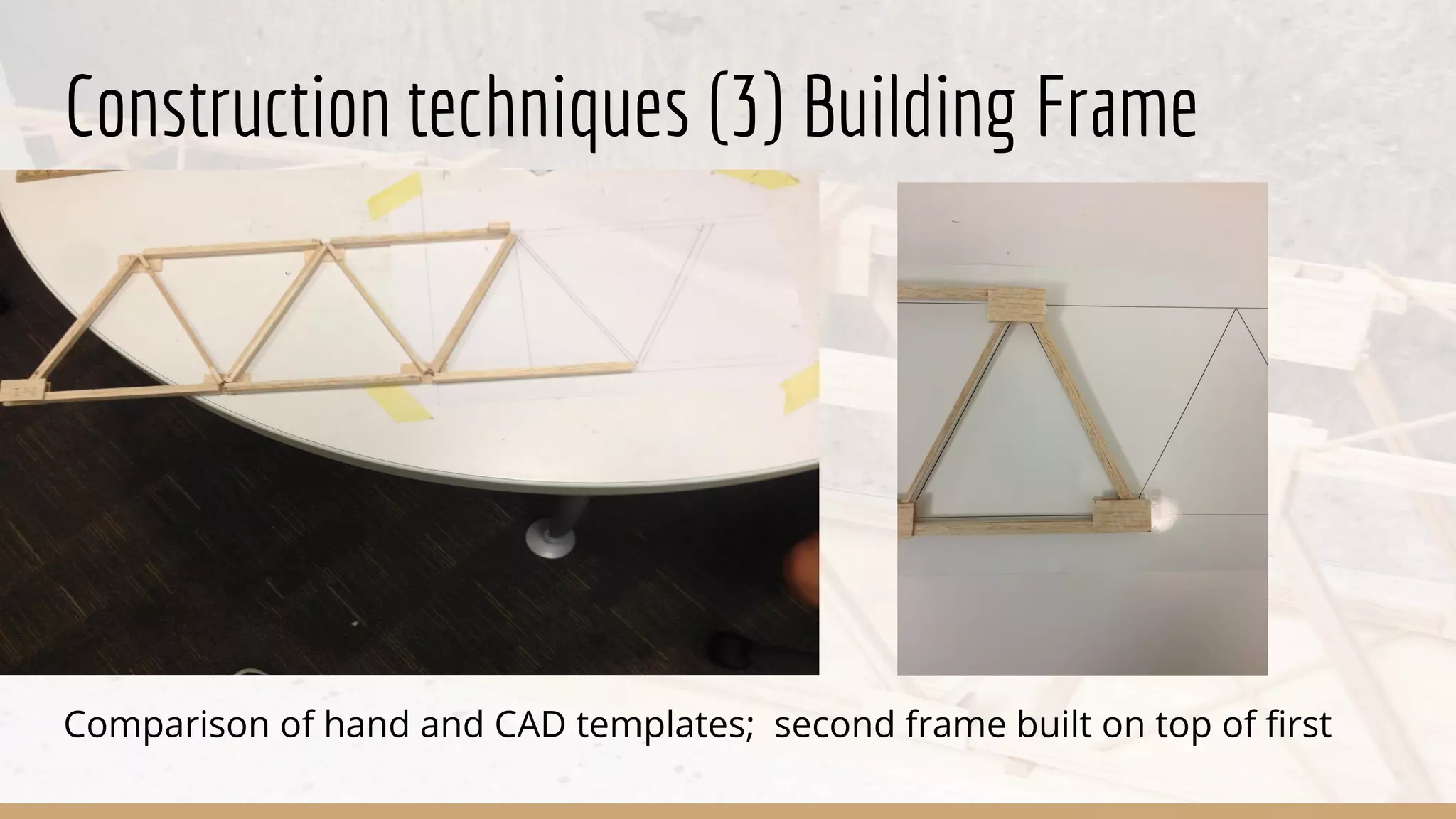 Construction techniques (3) Building Frame

Comparison of hand and CAD templates;  second frame built on top of first