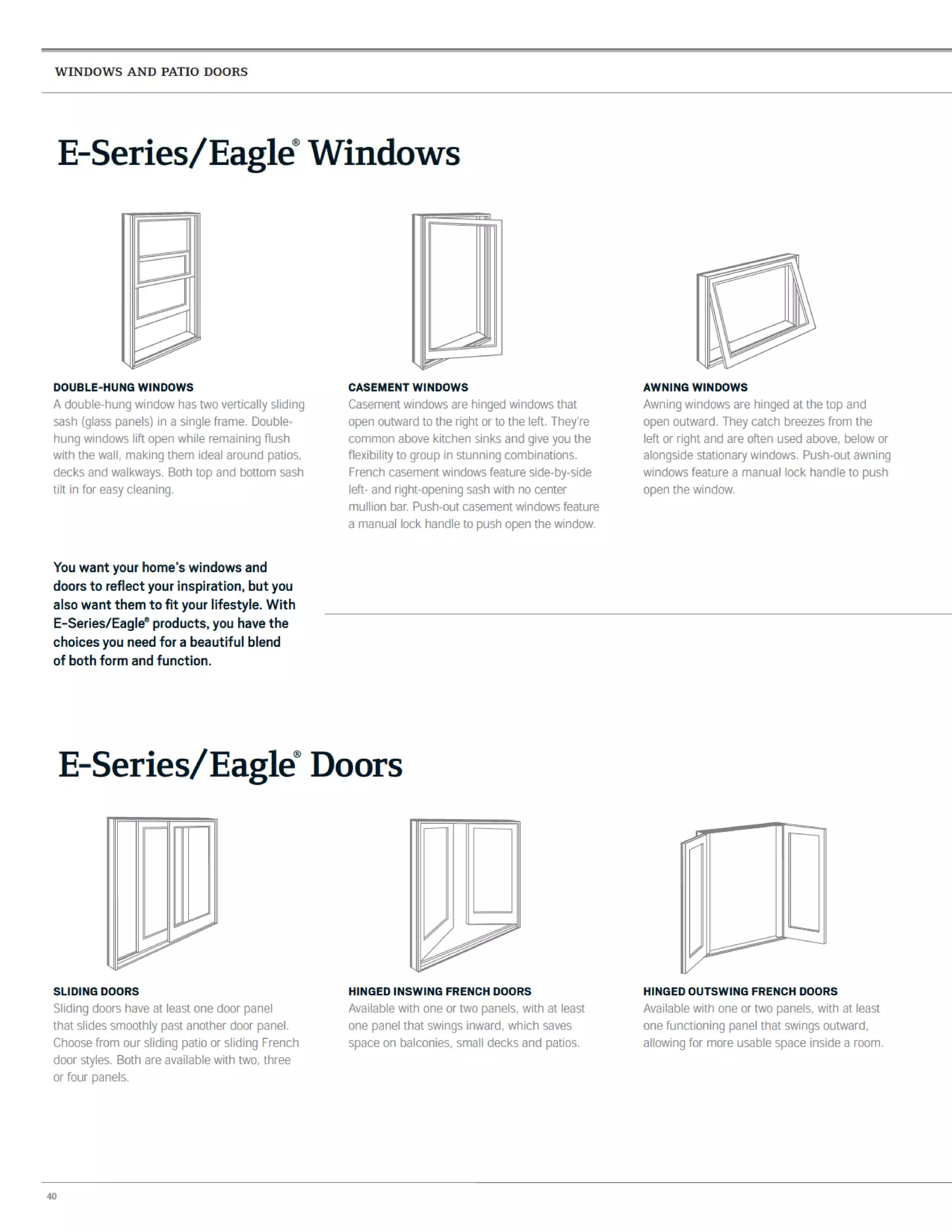 WINDOWS AND PATIO DOORS

E-Series/Eagle® Windows

DOUBLE-HUNG WINDOWS
A double-hung window has two vertically sliding sash (glass panels) in a single frame. Double-hung windows lift open while remaining flush with the wall, making them ideal around patios, decks and walkways. Both top and bottom sash tilt in for easy cleaning.

CASEMENT WINDOWS
Casement windows are hinged windows that open outward to the right or to the left. They're common above kitchen sinks and give you the flexibility to group in stunning combinations. French casement windows feature side-by-side left- and right-opening sash with no center mullion bar. Push-out casement windows feature a manual lock handle to push open the window.

AWNING WINDOWS
Awning windows are hinged at the top and open outward. They catch breezes from the left or right and are often used above, below or alongside stationary windows. Push-out awning windows feature a manual lock handle to push open the window.

You want your home's windows and doors to reflect your inspiration, but you also want them to fit your lifestyle. With E-Series/Eagle® products, you have the choices you need for a beautiful blend of both form and function.

E-Series/Eagle® Doors

SLIDING DOORS
Sliding doors have at least one door panel that slides smoothly past another door panel. Choose from our sliding patio or sliding French door styles. Both are available with two, three or four panels.

HINGED INSWING FRENCH DOORS
Available with one or two panels, with at least one panel that swings inward, which saves space on balconies, small decks and patios.

HINGED OUTSWING FRENCH DOORS
Available with one or two panels, with at least one functioning panel that swings outward, allowing for more usable space inside a room.

40