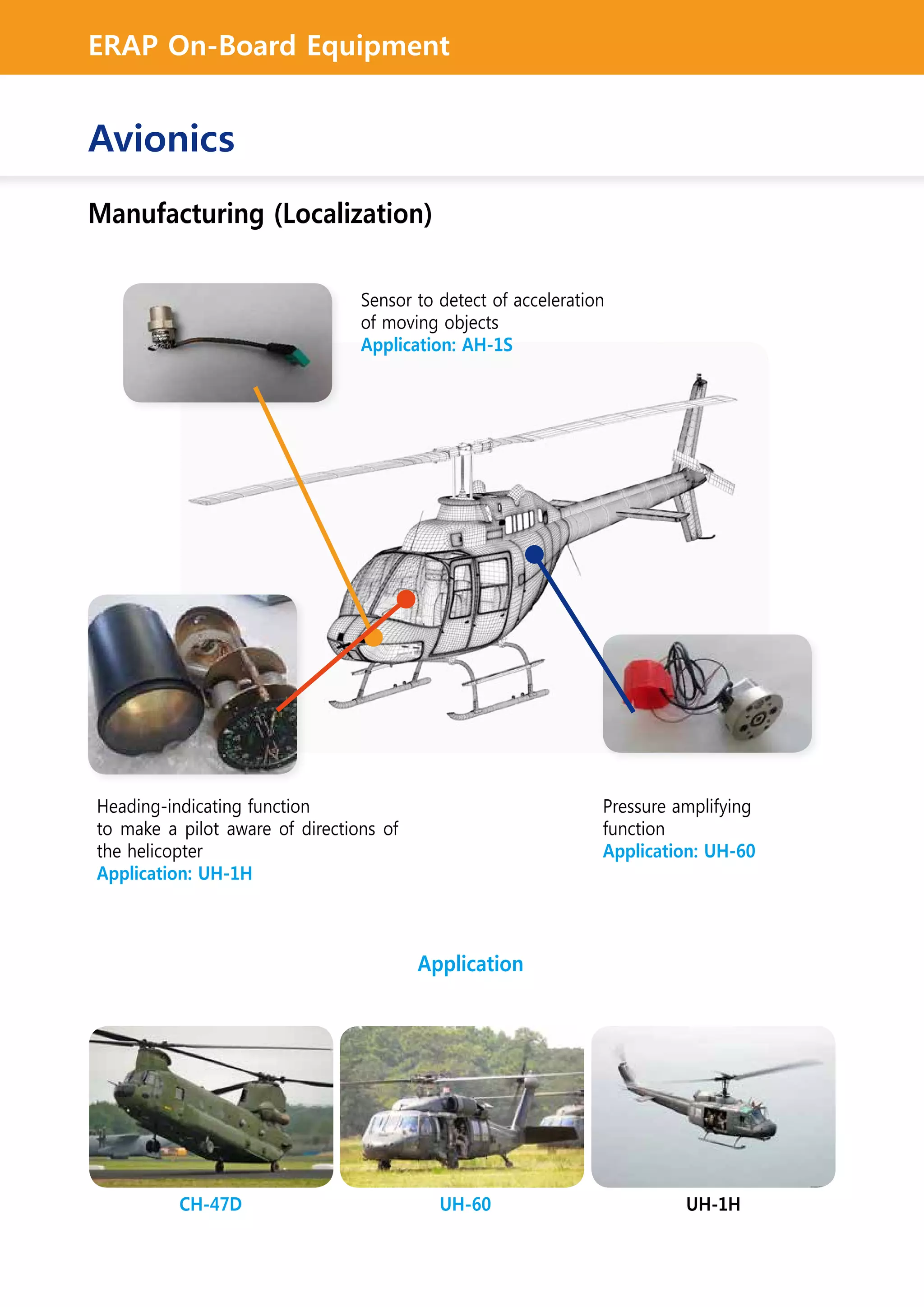 ERAP On-Board Equipment

Avionics

Manufacturing (Localization)

Sensor to detect of acceleration of moving objects
Application: AH-1S

Heading-indicating function to make a pilot aware of directions of the helicopter
Application: UH-1H

Pressure amplifying function
Application: UH-60

Application

CH-47D

UH-60

UH-1H