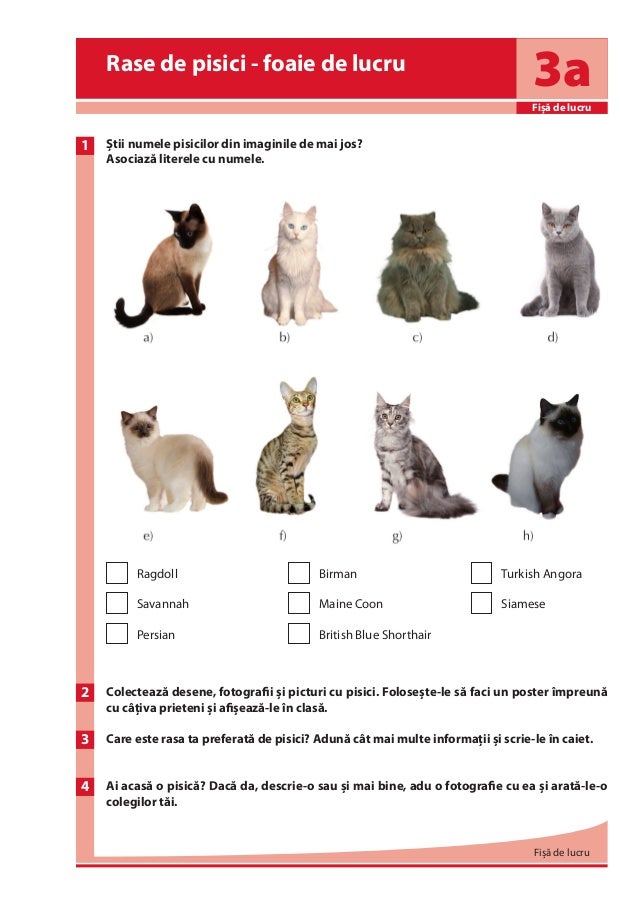 Rase de pisici - foaie de lucru

3a

Fișă de lucru

1 Știi numele pisicilor din imaginile de mai jos? Asociază literele cu numele.

a) b) c) d)

e) f) g) h)

Ragdoll
Savannah
Persian

Birman
Maine Coon
British Blue Shorthair

Turkish Angora
Siamese

2 Colectează desene, fotografii și picturi cu pisici. Folosește-le să faci un poster împreună cu câțiva prieteni și afișează-le în clasă.

3 Care este rasa ta preferată de pisici? Adună cât mai multe informații și scrie-le în caiet.

4 Ai acasă o pisică? Dacă da, descrie-o sau și mai bine, adu o fotografie cu ea și arată-le-o colegilor tăi.

Fișă de lucru