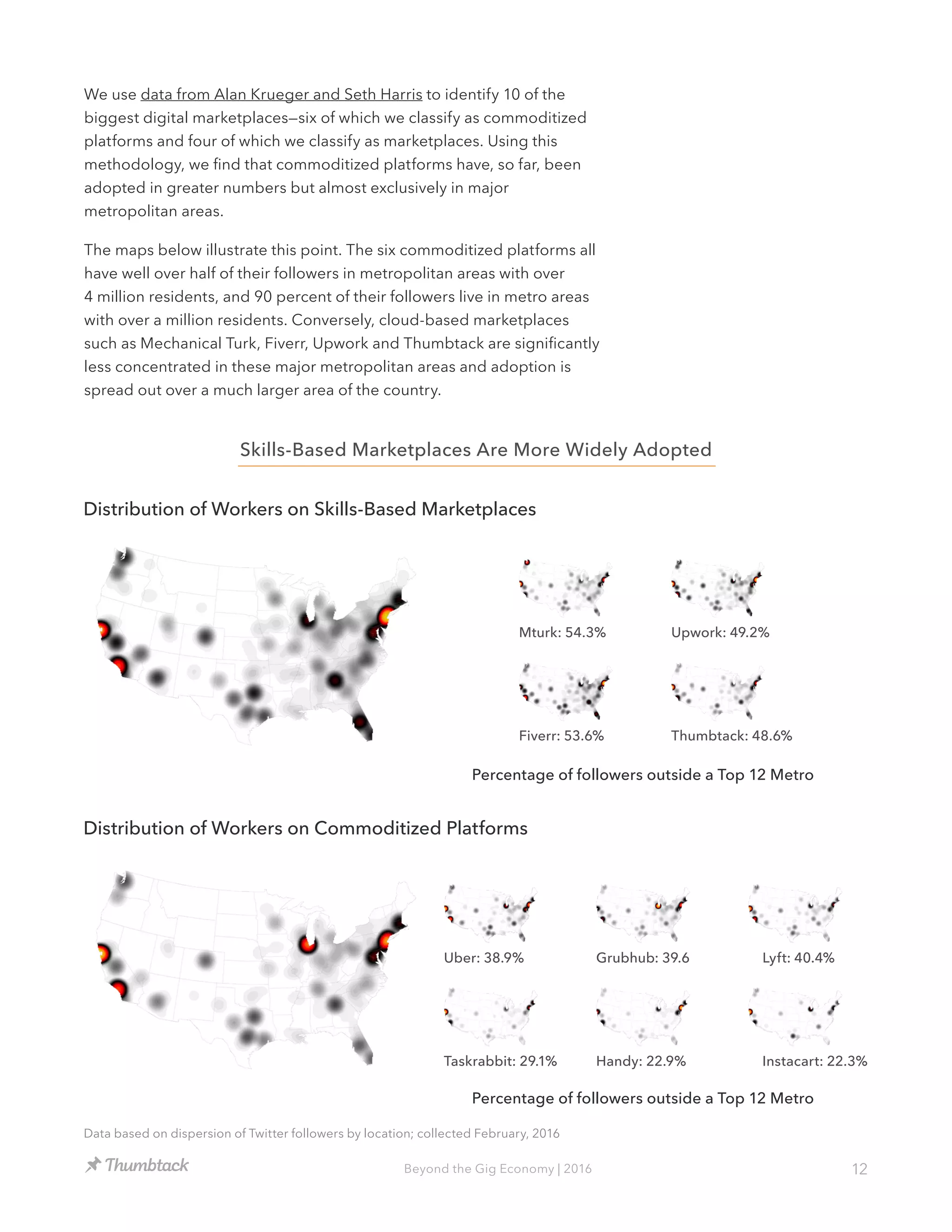 We use data from Alan Krueger and Seth Harris to identify 10 of the biggest digital marketplaces—six of which we classify as commoditized platforms and four of which we classify as marketplaces. Using this methodology, we find that commoditized platforms have, so far, been adopted in greater numbers but almost exclusively in major metropolitan areas.

The maps below illustrate this point. The six commoditized platforms all have well over half of their followers in metropolitan areas with over 4 million residents, and 90 percent of their followers live in metro areas with over a million residents. Conversely, cloud-based marketplaces such as Mechanical Turk, Fiverr, Upwork and Thumbtack are significantly less concentrated in these major metropolitan areas and adoption is spread out over a much larger area of the country.

Skills-Based Marketplaces Are More Widely Adopted

Distribution of Workers on Skills-Based Marketplaces

Mturk: 54.3%

Upwork: 49.2%

Fiverr: 53.6%

Thumbtack: 48.6%

Percentage of followers outside a Top 12 Metro

Distribution of Workers on Commoditized Platforms

Uber: 38.9%

Grubhub: 39.6

Lyft: 40.4%

Taskrabbit: 29.1%

Handy: 22.9%

Instacart: 22.3%

Percentage of followers outside a Top 12 Metro

Data based on dispersion of Twitter followers by location; collected February, 2016

Thumbtack

Beyond the Gig Economy | 2016

12