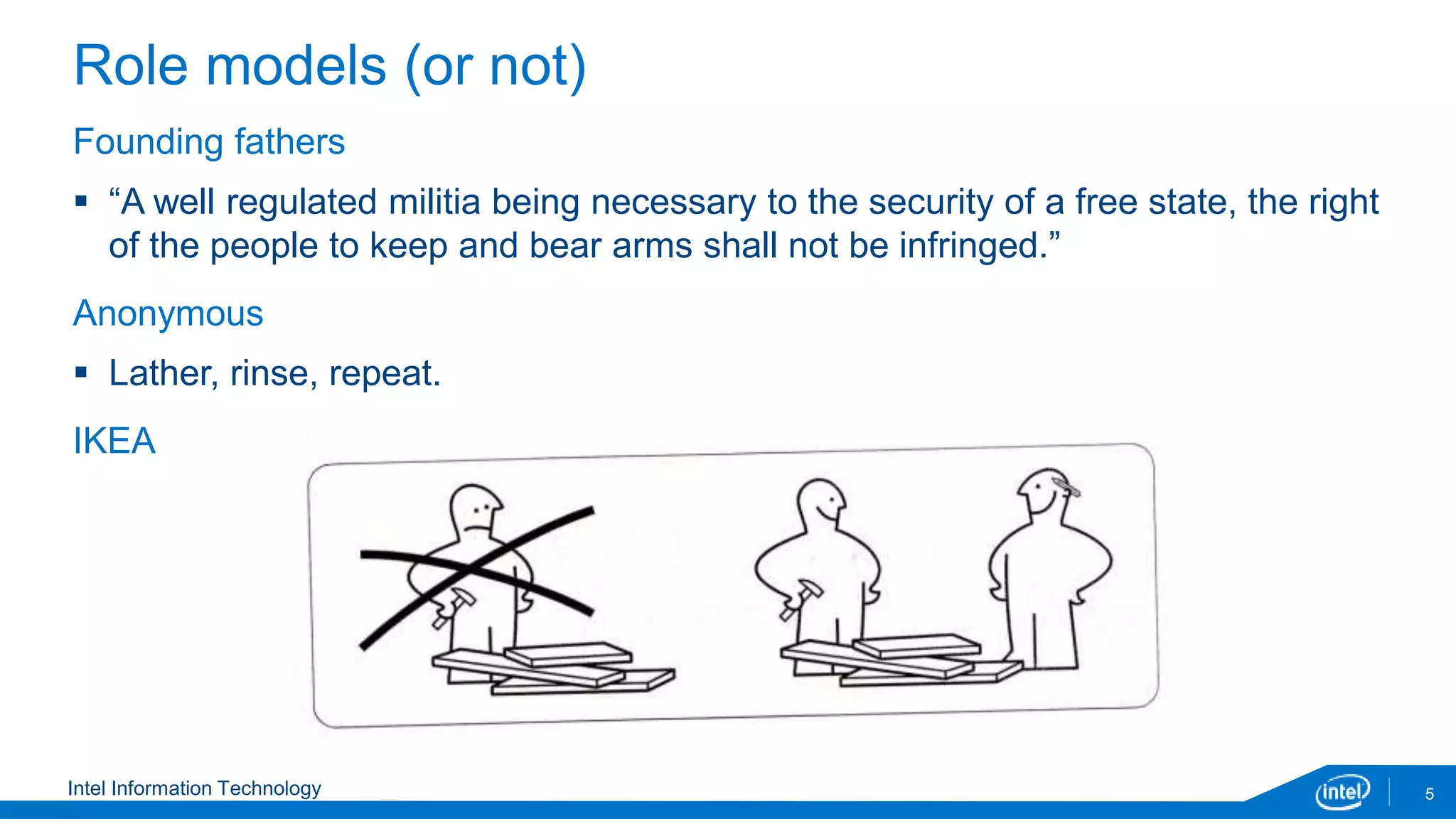 Role models (or not)

Founding fathers

▪ “A well regulated militia being necessary to the security of a free state, the right of the people to keep and bear arms shall not be infringed.”

Anonymous

▪ Lather, rinse, repeat.

IKEA

Intel Information Technology

intel

5