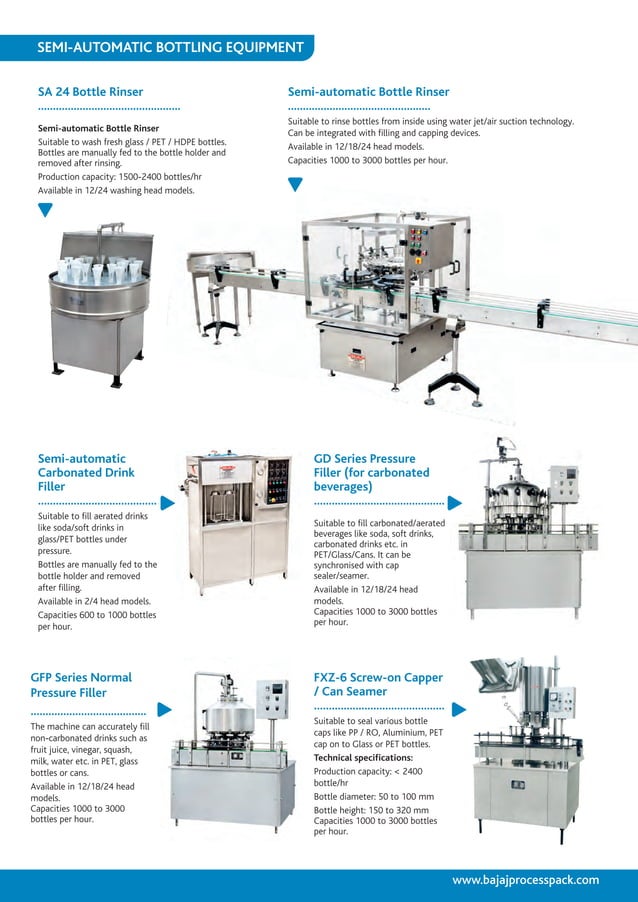 SEMI-AUTOMATIC BOTTLING EQUIPMENT

SA 24 Bottle Rinser

Semi-automatic Bottle Rinser
Suitable to wash fresh glass / PET / HDPE bottles. Bottles are manually fed to the bottle holder and removed after rinsing.
Production capacity: 1500-2400 bottles/hr
Available in 12/24 washing head models.

Semi-automatic Bottle Rinser

Suitable to rinse bottles from inside using water jet/air suction technology. Can be integrated with filling and capping devices.
Available in 12/18/24 head models.
Capacities 1000 to 3000 bottles per hour.

Semi-automatic Carbonated Drink Filler

Suitable to fill aerated drinks like soda/soft drinks in glass/PET bottles under pressure.
Bottles are manually fed to the bottle holder and removed after filling.
Available in 2/4 head models.
Capacities 600 to 1000 bottles per hour.

GD Series Pressure Filler (for carbonated beverages)

Suitable to fill carbonated/aerated beverages like soda, soft drinks, carbonated drinks etc. in PET/Glass/Cans. It can be synchronised with cap sealer/seamer.
Available in 12/18/24 head models.
Capacities 1000 to 3000 bottles per hour.

GFP Series Normal Pressure Filler

The machine can accurately fill non-carbonated drinks such as fruit juice, vinegar, squash, milk, water etc. in PET, glass bottles or cans.
Available in 12/18/24 head models.
Capacities 1000 to 3000 bottles per hour.

FXZ-6 Screw-on Capper / Can Seamer

Suitable to seal various bottle caps like PP / RO, Aluminium, PET cap on to Glass or PET bottles.
Technical specifications:
Production capacity: < 2400 bottle/hr
Bottle diameter: 50 to 100 mm
Bottle height: 150 to 320 mm
Capacities 1000 to 3000 bottles per hour.

www.bajajprocesspack.com