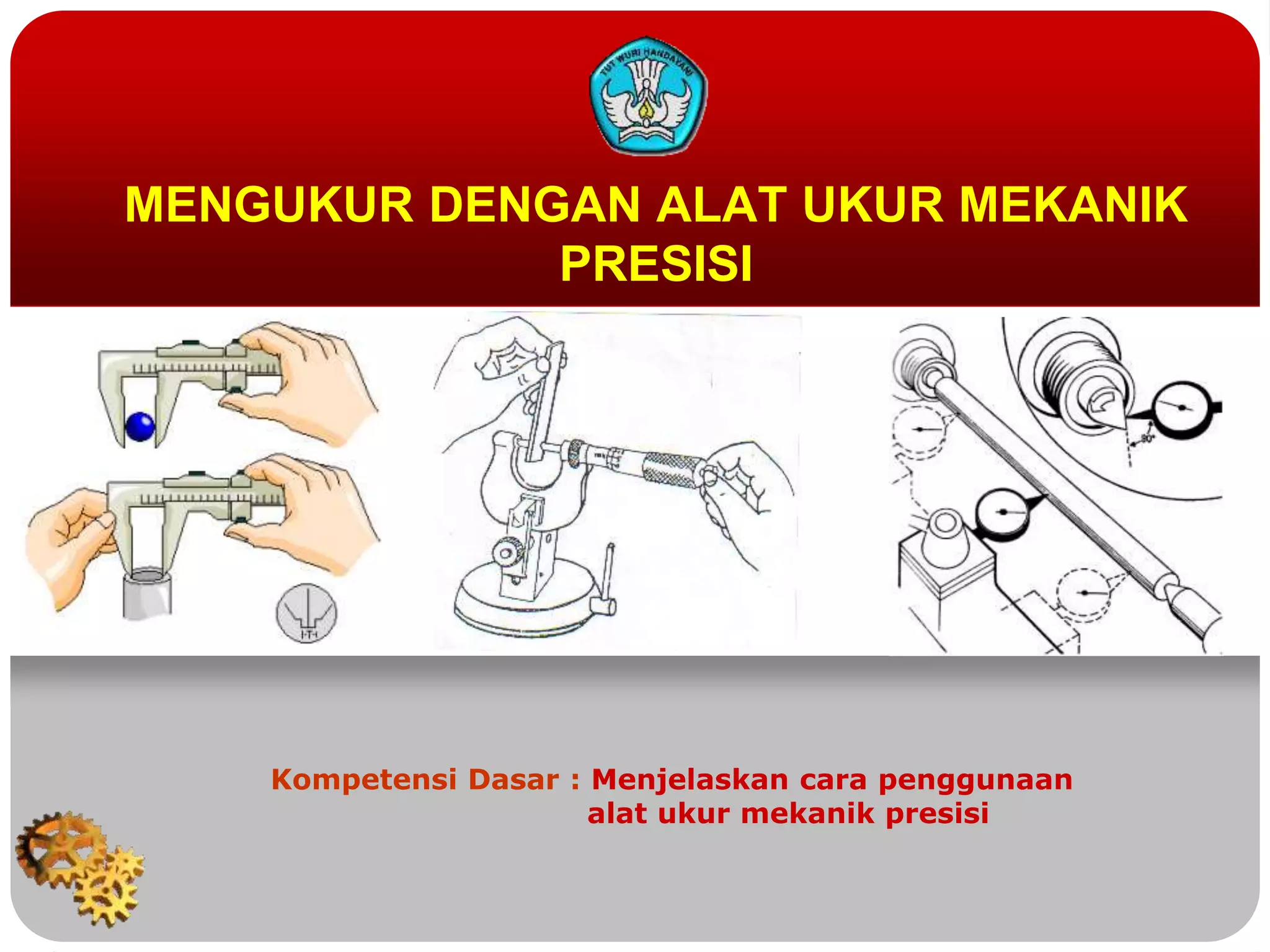 TUT WURI HANDAYANI

MENGUKUR DENGAN ALAT UKUR MEKANIK PRESISI

90°

Kompetensi Dasar : Menjelaskan cara penggunaan alat ukur mekanik presisi