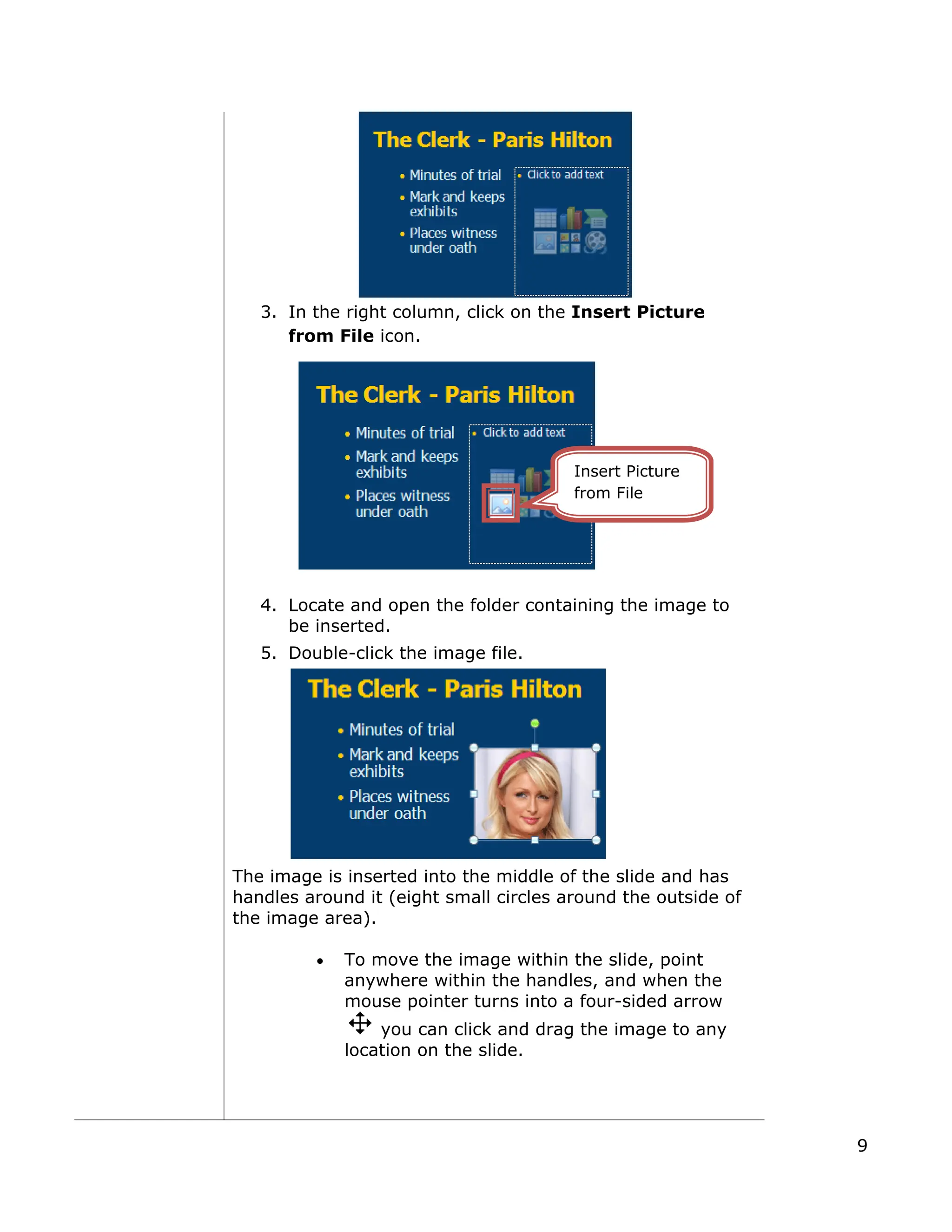 The Clerk - Paris Hilton

• Minutes of trial
• Mark and keeps exhibits
• Places witness under oath

• Click to add text

3. In the right column, click on the **Insert Picture from File** icon.

The Clerk - Paris Hilton

• Minutes of trial
• Mark and keeps exhibits
• Places witness under oath

• Click to add text

Insert Picture from File

4. Locate and open the folder containing the image to be inserted.
5. Double-click the image file.

The Clerk - Paris Hilton

• Minutes of trial
• Mark and keeps exhibits
• Places witness under oath

The image is inserted into the middle of the slide and has handles around it (eight small circles around the outside of the image area).

• To move the image within the slide, point anywhere within the handles, and when the mouse pointer turns into a four-sided arrow you can click and drag the image to any location on the slide.

9