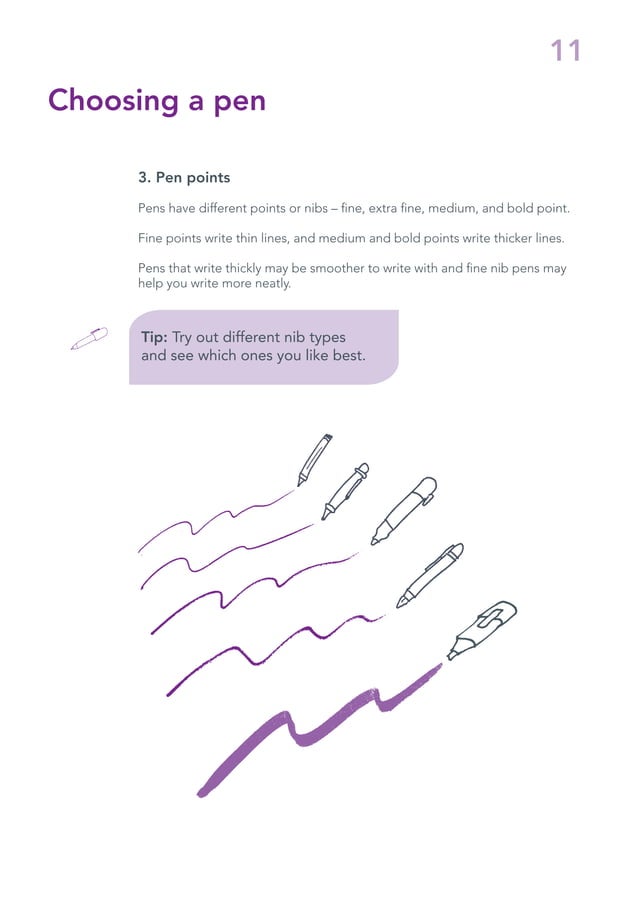 11

Choosing a pen

3. Pen points

Pens have different points or nibs – fine, extra fine, medium, and bold point.

Fine points write thin lines, and medium and bold points write thicker lines.

Pens that write thickly may be smoother to write with and fine nib pens may help you write more neatly.

Tip: Try out different nib types and see which ones you like best.