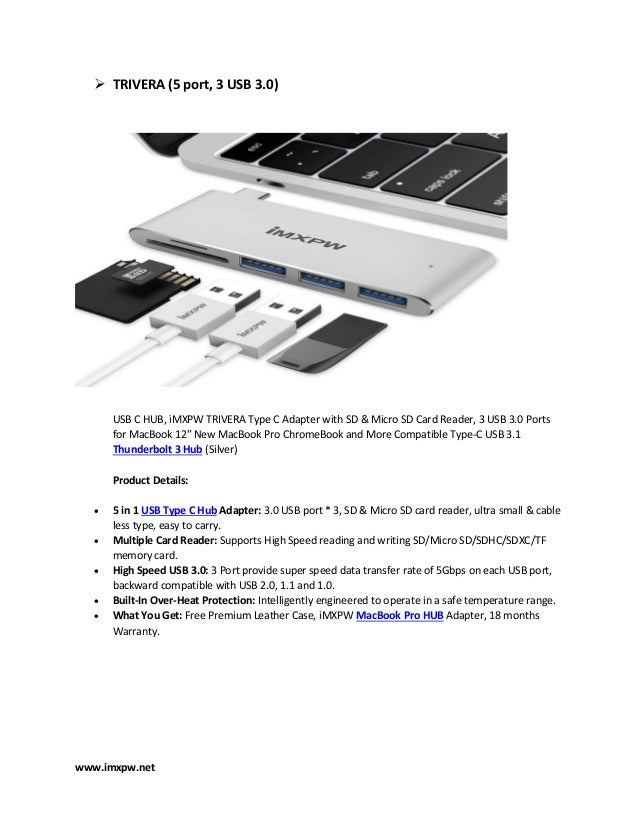 ➢ TRIVERA (5 port, 3 USB 3.0)

esc
tab
caps lock
shift
iMXPW
iMXPW
iMXPW

USB C HUB, iMXPW TRIVERA Type C Adapter with SD & Micro SD Card Reader, 3 USB 3.0 Ports for MacBook 12" New MacBook Pro ChromeBook and More Compatible Type-C USB 3.1 Thunderbolt 3 Hub (Silver)

Product Details:

• 5 in 1 USB Type C Hub Adapter: 3.0 USB port * 3, SD & Micro SD card reader, ultra small & cable less type, easy to carry.
• Multiple Card Reader: Supports High Speed reading and writing SD/Micro SD/SDHC/SDXC/TF memory card.
• High Speed USB 3.0: 3 Port provide super speed data transfer rate of 5Gbps on each USB port, backward compatible with USB 2.0, 1.1 and 1.0.
• Built-In Over-Heat Protection: Intelligently engineered to operate in a safe temperature range.
• What You Get: Free Premium Leather Case, iMXPW MacBook Pro HUB Adapter, 18 months Warranty.

www.imxpw.net