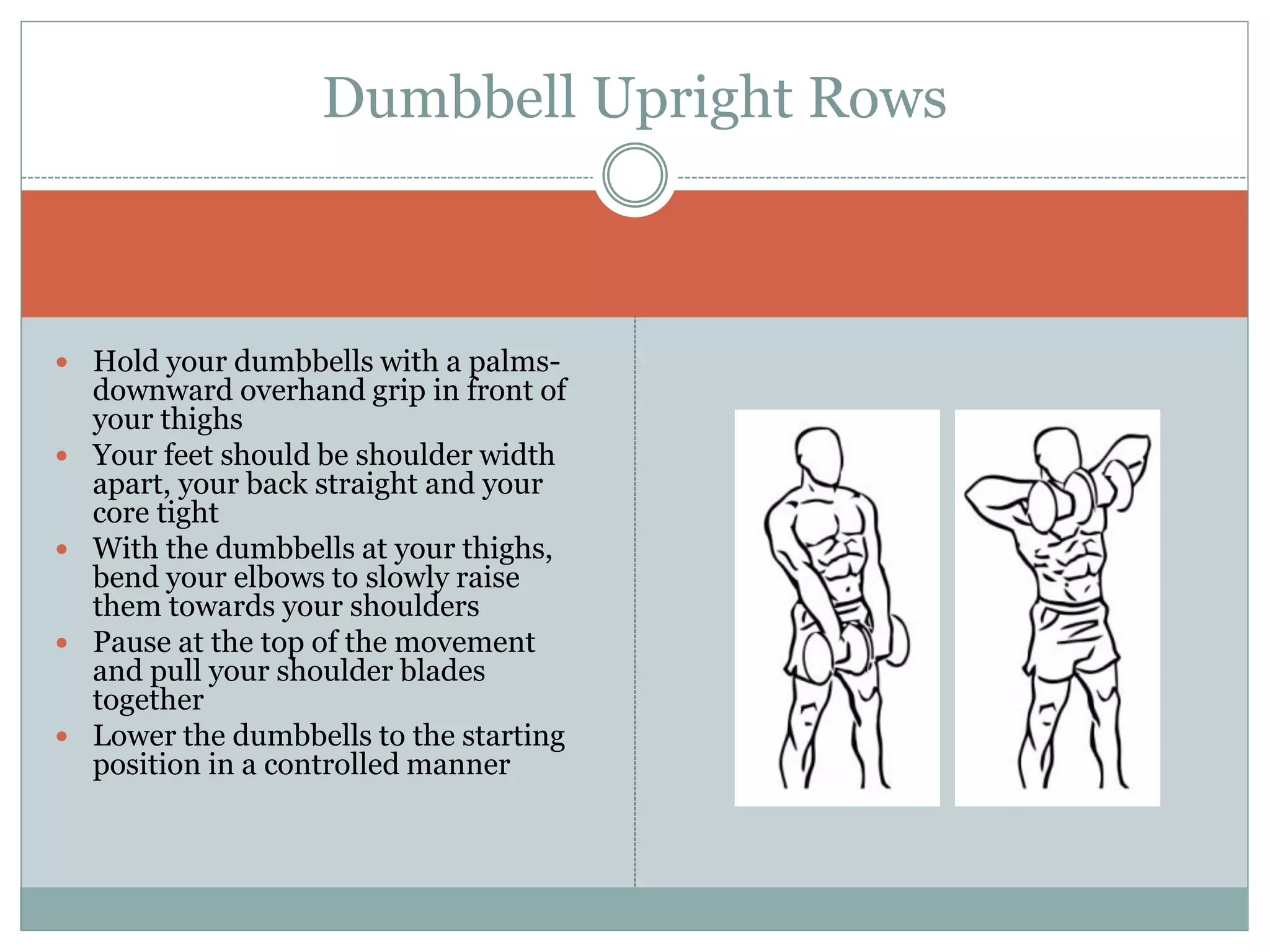 Dumbbell Upright Rows

- Hold your dumbbells with a palms-downward overhand grip in front of your thighs
- Your feet should be shoulder width apart, your back straight and your core tight
- With the dumbbells at your thighs, bend your elbows to slowly raise them towards your shoulders
- Pause at the top of the movement and pull your shoulder blades together
- Lower the dumbbells to the starting position in a controlled manner