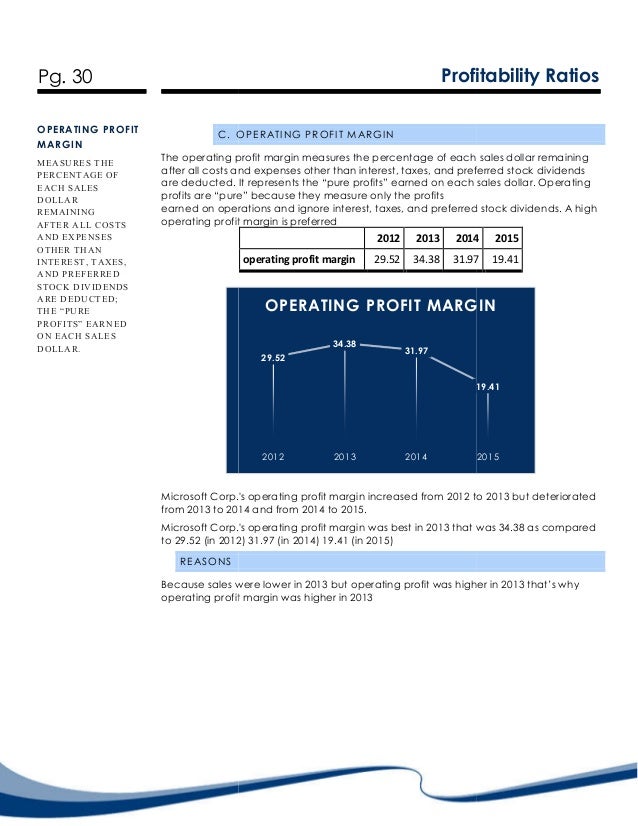 Pg. 30

Profitability Ratios

OPERATING PROFIT MARGIN

MEASURES THE PERCENTAGE OF EACH SALES DOLLAR REMAINING AFTER ALL COSTS AND EXPENSES OTHER THAN INTEREST, TAXES, AND PREFERRED STOCK DIVIDENDS ARE DEDUCTED; THE "PURE PROFITS" EARNED ON EACH SALES DOLLAR.

C. OPERATING PROFIT MARGIN

The operating profit margin measures the percentage of each sales dollar remaining after all costs and expenses other than interest, taxes, and preferred stock dividends are deducted. It represents the "pure profits" earned on each sales dollar. Operating profits are "pure" because they measure only the profits
earned on operations and ignore interest, taxes, and preferred stock dividends. A high operating profit margin is preferred

| | 2012 | 2013 | 2014 | 2015 |
|---|---|---|---|---|
| operating profit margin | 29.52 | 34.38 | 31.97 | 19.41 |

OPERATING PROFIT MARGIN

29.52
34.38
31.97
19.41

2012
2013
2014
2015

Microsoft Corp.'s operating profit margin increased from 2012 to 2013 but deteriorated from 2013 to 2014 and from 2014 to 2015.

Microsoft Corp.'s operating profit margin was best in 2013 that was 34.38 as compared to 29.52 (in 2012) 31.97 (in 2014) 19.41 (in 2015)

REASONS

Because sales were lower in 2013 but operating profit was higher in 2013 that's why operating profit margin was higher in 2013