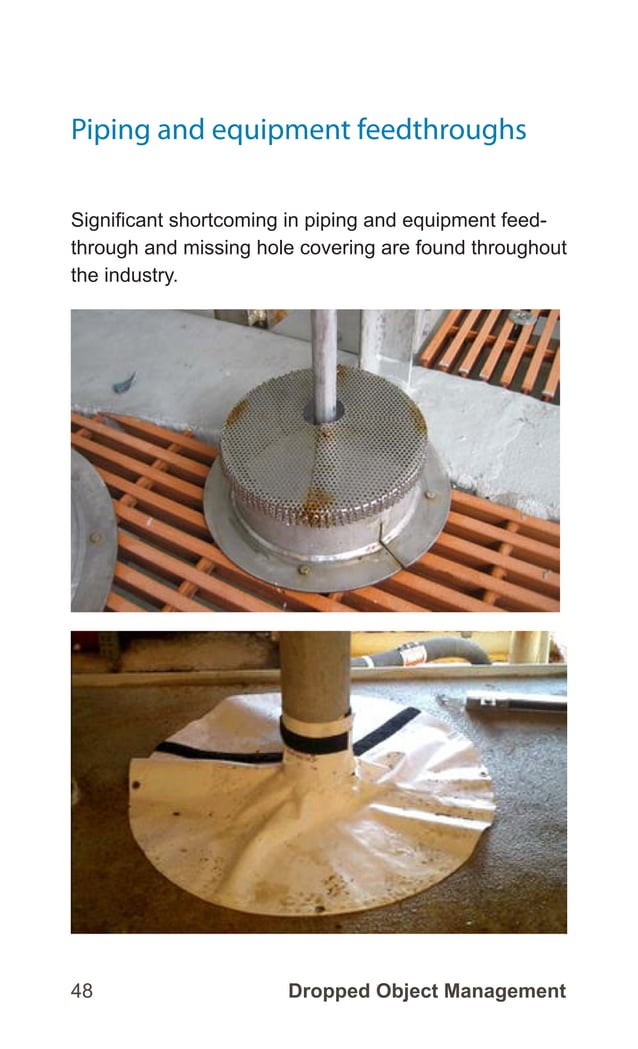 Piping and equipment feedthroughs

Significant shortcoming in piping and equipment feedthrough and missing hole covering are found throughout the industry.

48 Dropped Object Management