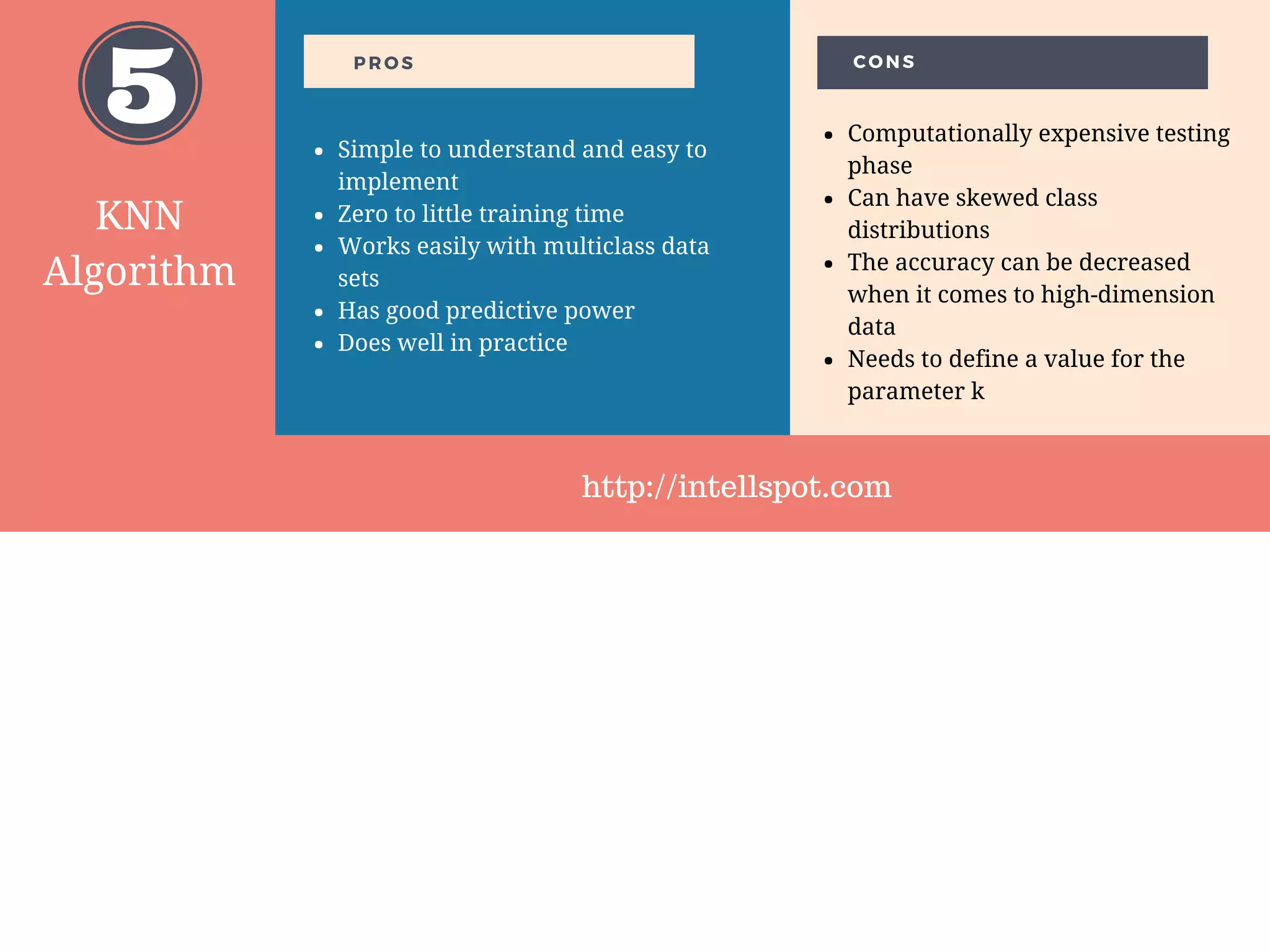 5

KNN Algorithm

PROS

- Simple to understand and easy to implement
- Zero to little training time
- Works easily with multiclass data sets
- Has good predictive power
- Does well in practice

CONS

- Computationally expensive testing phase
- Can have skewed class distributions
- The accuracy can be decreased when it comes to high-dimension data
- Needs to define a value for the parameter k

http://intellspot.com