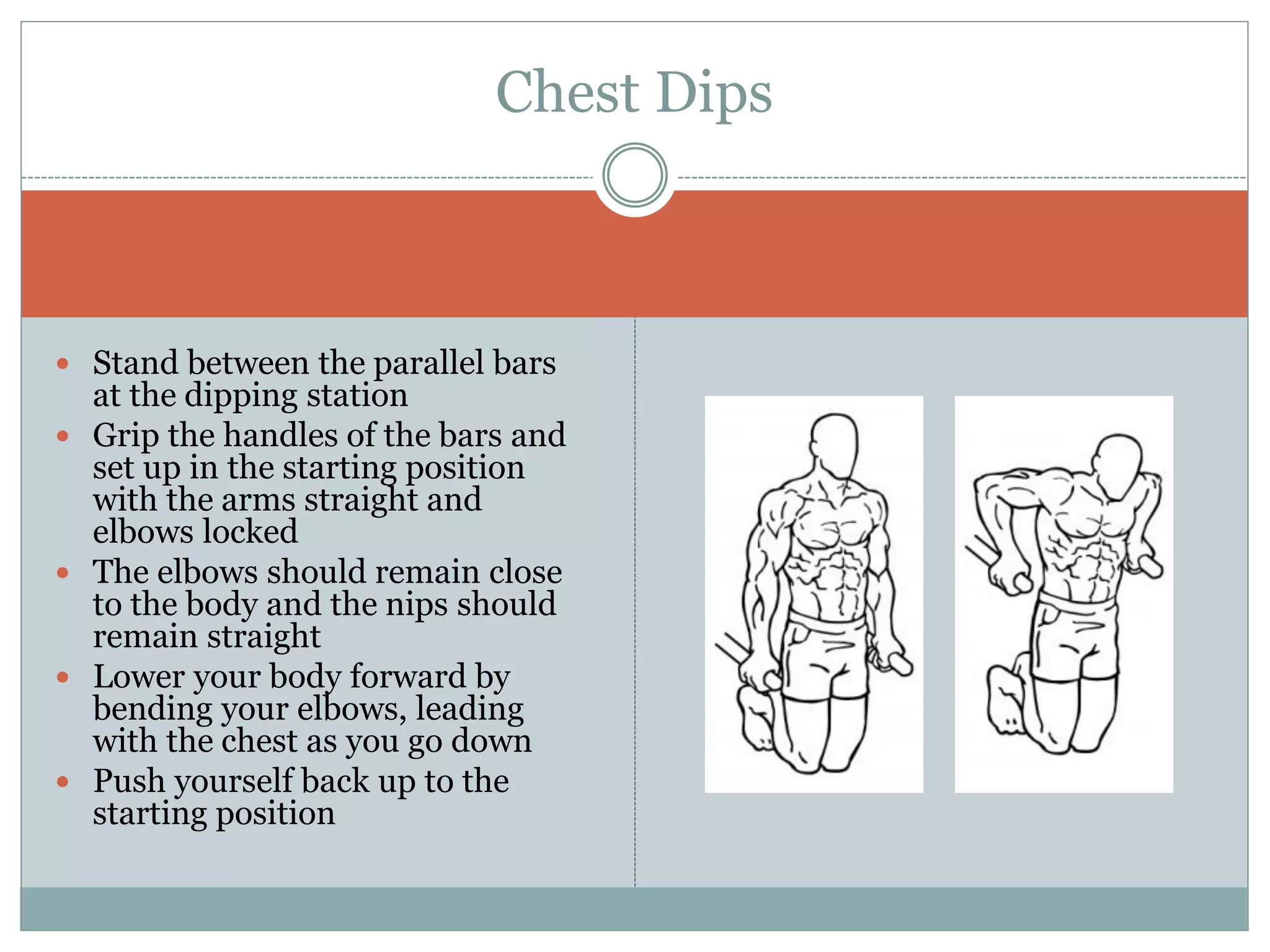 Chest Dips

- Stand between the parallel bars at the dipping station
- Grip the handles of the bars and set up in the starting position with the arms straight and elbows locked
- The elbows should remain close to the body and the nips should remain straight
- Lower your body forward by bending your elbows, leading with the chest as you go down
- Push yourself back up to the starting position