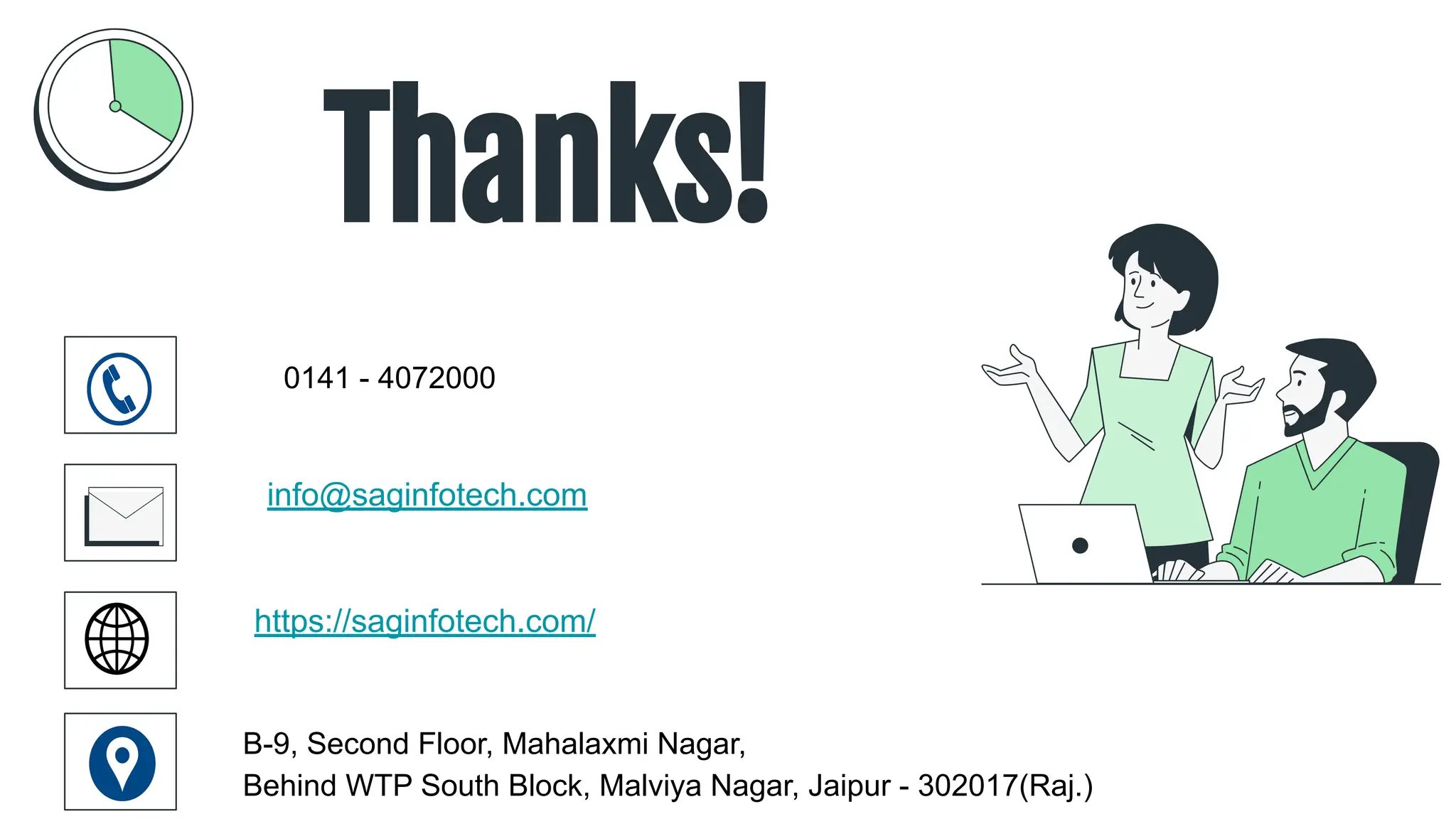 Thanks!

0141 - 4072000

info@saginfotech.com

https://saginfotech.com/

B-9, Second Floor, Mahalaxmi Nagar,
Behind WTP South Block, Malviya Nagar, Jaipur - 302017(Raj.)