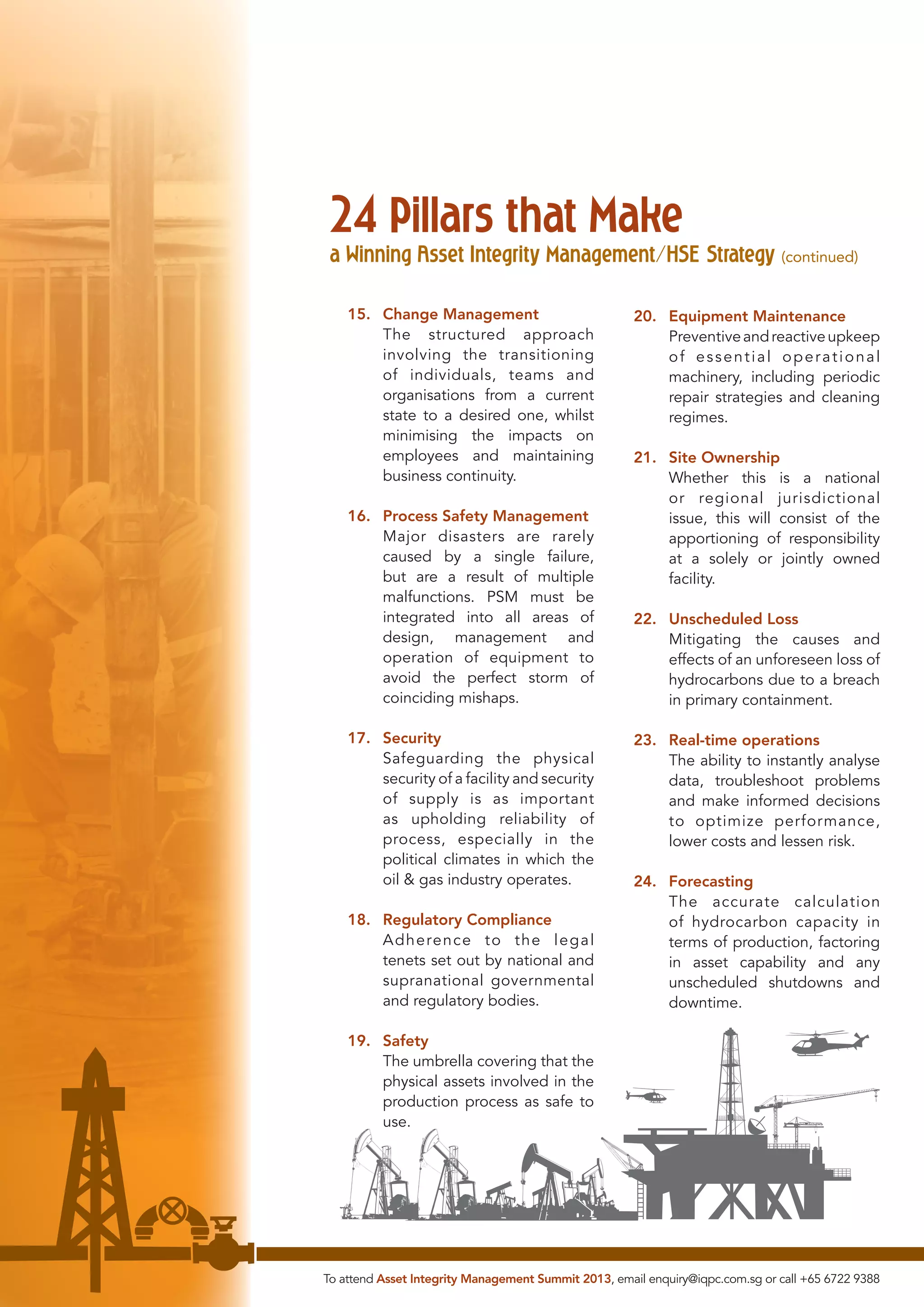 24 Pillars that Make

a Winning Asset Integrity Management/HSE Strategy (continued)

15. Change Management
The structured approach involving the transitioning of individuals, teams and organisations from a current state to a desired one, whilst minimising the impacts on employees and maintaining business continuity.

16. Process Safety Management
Major disasters are rarely caused by a single failure, but are a result of multiple malfunctions. PSM must be integrated into all areas of design, management and operation of equipment to avoid the perfect storm of coinciding mishaps.

17. Security
Safeguarding the physical security of a facility and security of supply is as important as upholding reliability of process, especially in the political climates in which the oil & gas industry operates.

18. Regulatory Compliance
Adherence to the legal tenets set out by national and supranational governmental and regulatory bodies.

19. Safety
The umbrella covering that the physical assets involved in the production process as safe to use.

20. Equipment Maintenance
Preventive and reactive upkeep of essential operational machinery, including periodic repair strategies and cleaning regimes.

21. Site Ownership
Whether this is a national or regional jurisdictional issue, this will consist of the apportioning of responsibility at a solely or jointly owned facility.

22. Unscheduled Loss
Mitigating the causes and effects of an unforeseen loss of hydrocarbons due to a breach in primary containment.

23. Real-time operations
The ability to instantly analyse data, troubleshoot problems and make informed decisions to optimize performance, lower costs and lessen risk.

24. Forecasting
The accurate calculation of hydrocarbon capacity in terms of production, factoring in asset capability and any unscheduled shutdowns and downtime.

To attend Asset Integrity Management Summit 2013, email enquiry@iqpc.com.sg or call +65 6722 9388