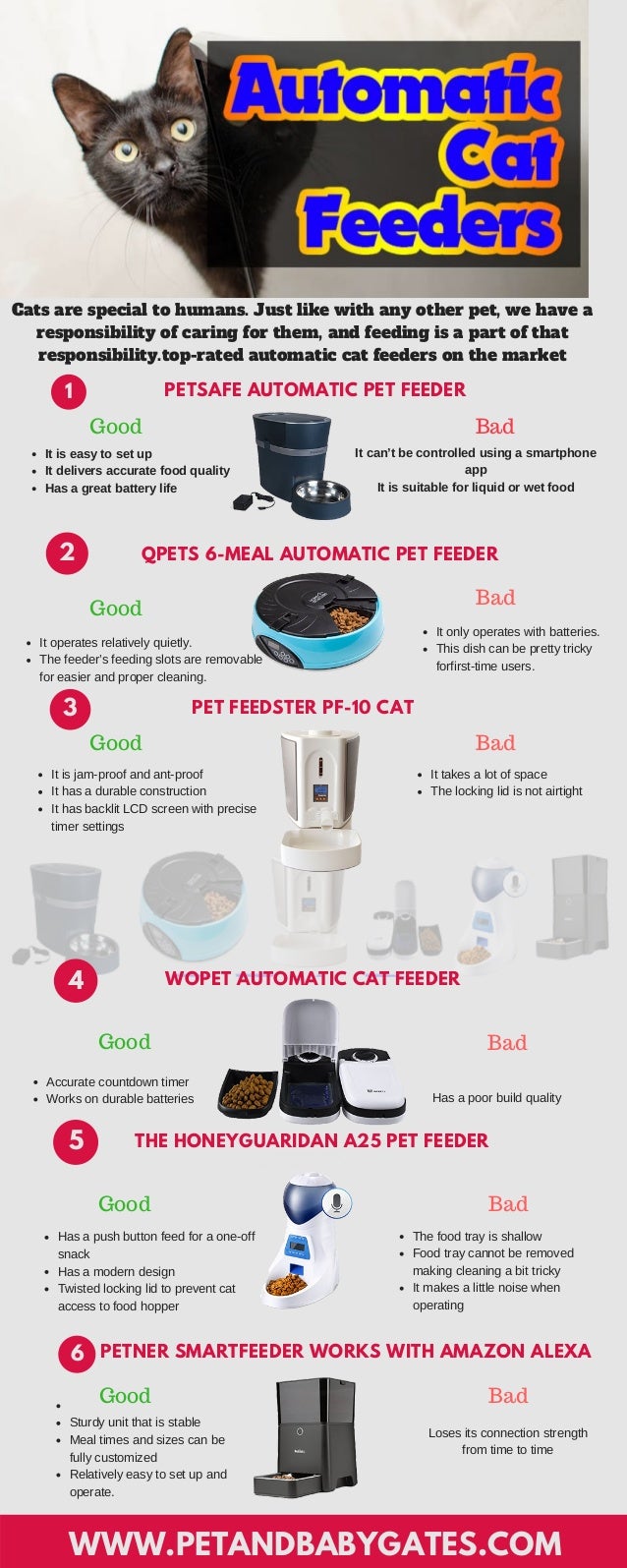 Automatic Cat Feeders

Cats are special to humans. Just like with any other pet, we have a responsibility of caring for them, and feeding is a part of that responsibility.top-rated automatic cat feeders on the market

1 PETSAFE AUTOMATIC PET FEEDER

Good
- It is easy to set up
- It delivers accurate food quality
- Has a great battery life

Bad
It can't be controlled using a smartphone app
It is suitable for liquid or wet food

2 QPETS 6-MEAL AUTOMATIC PET FEEDER

Good
- It operates relatively quietly.
- The feeder's feeding slots are removable for easier and proper cleaning.

Bad
- It only operates with batteries.
- This dish can be pretty tricky forfirst-time users.

3 PET FEEDSTER PF-10 CAT

Good
- It is jam-proof and ant-proof
- It has a durable construction
- It has backlit LCD screen with precise timer settings

Bad
- It takes a lot of space
- The locking lid is not airtight

4 WOPET AUTOMATIC CAT FEEDER

Good
- Accurate countdown timer
- Works on durable batteries

Bad
Has a poor build quality

5 THE HONEYGUARIDAN A25 PET FEEDER

Good
- Has a push button feed for a one-off snack
- Has a modern design
- Twisted locking lid to prevent cat access to food hopper

Bad
- The food tray is shallow
- Food tray cannot be removed making cleaning a bit tricky
- It makes a little noise when operating

6 PETNER SMARTFEEDER WORKS WITH AMAZON ALEXA

Good
- Sturdy unit that is stable
- Meal times and sizes can be fully customized
- Relatively easy to set up and operate.

Bad
Loses its connection strength from time to time

WWW.PETANDBABYGATES.COM