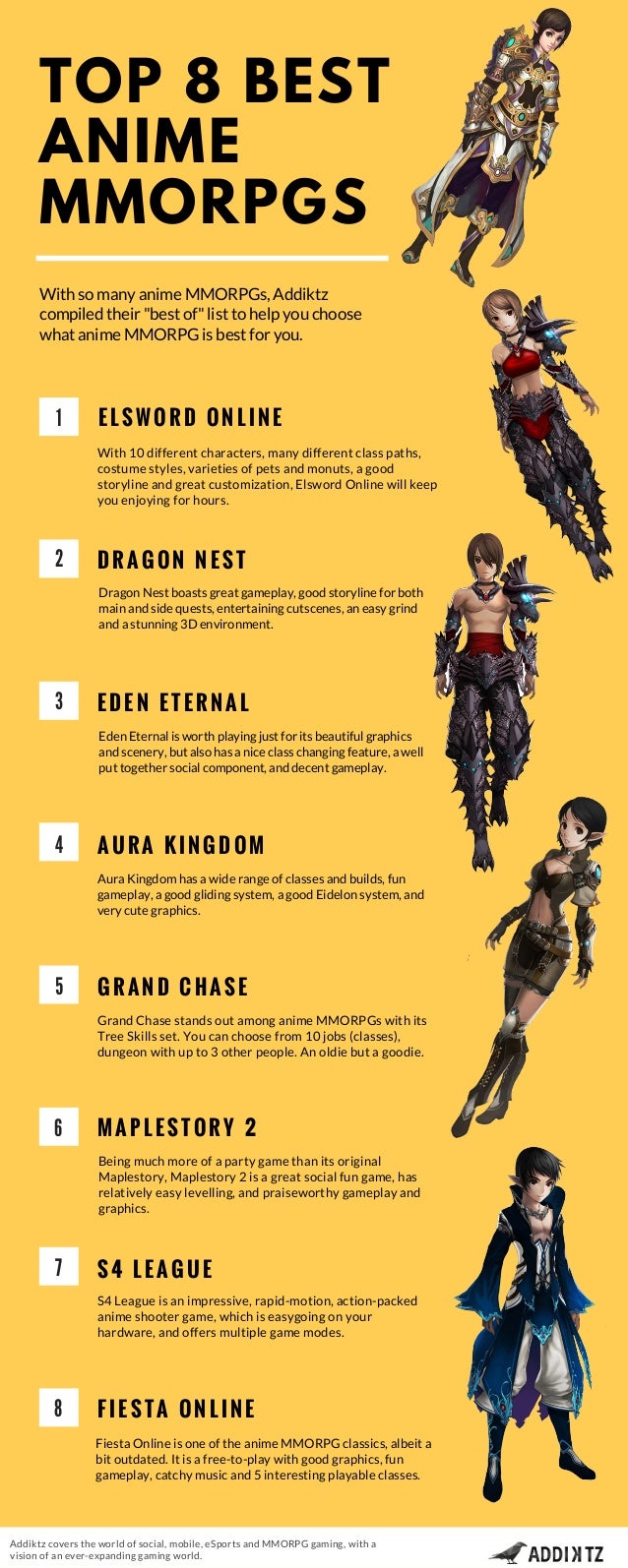 TOP 8 BEST ANIME MMORPGS

With so many anime MMORPGs, Addiktz compiled their "best of" list to help you choose what anime MMORPG is best for you.

1 ELSWORD ONLINE

With 10 different characters, many different class paths, costume styles, varieties of pets and monuts, a good storyline and great customization, Elsword Online will keep you enjoying for hours.

2 DRAGON NEST

Dragon Nest boasts great gameplay, good storyline for both main and side quests, entertaining cutscenes, an easy grind and a stunning 3D environment.

3 EDEN ETERNAL

Eden Eternal is worth playing just for its beautiful graphics and scenery, but also has a nice class changing feature, a well put together social component, and decent gameplay.

4 AURA KINGDOM

Aura Kingdom has a wide range of classes and builds, fun gameplay, a good gliding system, a good Eidelon system, and very cute graphics.

5 GRAND CHASE

Grand Chase stands out among anime MMORPGs with its Tree Skills set. You can choose from 10 jobs (classes), dungeon with up to 3 other people. An oldie but a goodie.

6 MAPLESTORY 2

Being much more of a party game than its original Maplestory, Maplestory 2 is a great social fun game, has relatively easy levelling, and praiseworthy gameplay and graphics.

7 S4 LEAGUE

S4 League is an impressive, rapid-motion, action-packed anime shooter game, which is easygoing on your hardware, and offers multiple game modes.

8 FIESTA ONLINE

Fiesta Online is one of the anime MMORPG classics, albeit a bit outdated. It is a free-to-play with good graphics, fun gameplay, catchy music and 5 interesting playable classes.

Addiktz covers the world of social, mobile, eSports and MMORPG gaming, with a vision of an ever-expanding gaming world.

ADDIKTZ