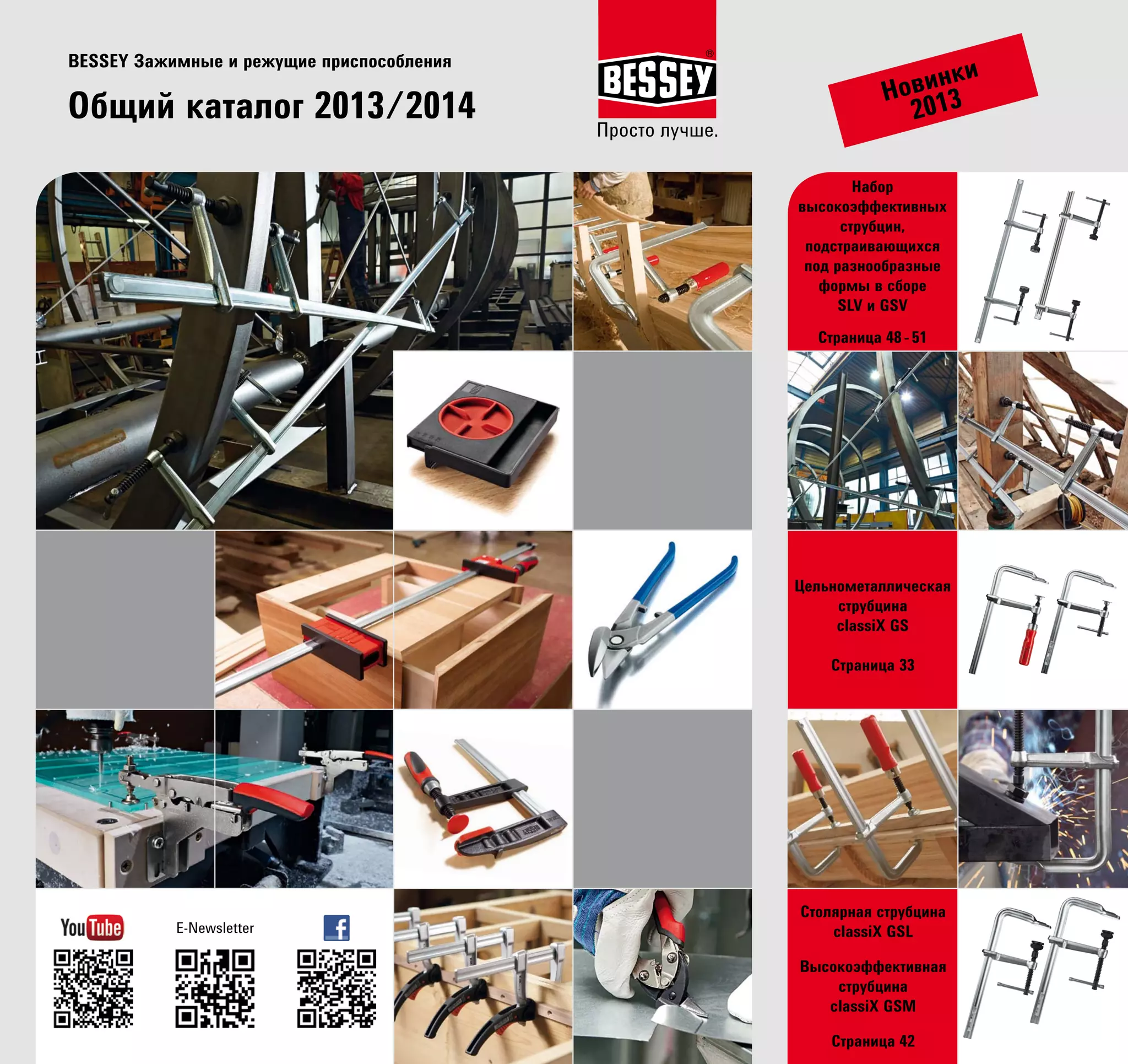 BESSEY Зажимные и режущие приспособления

Общий каталог 2013/2014

BESSEY®

Просто лучше.

Новинки 2013

Набор высокоэффективных струбцин, подстраивающихся под разнообразные формы в сборе SLV и GSV

Страница 48 - 51

Цельнометаллическая струбцина classiX GS

Страница 33

Столярная струбцина classiX GSL

Высокоэффективная струбцина classiX GSM

Страница 42

YouTube

E-Newsletter

f