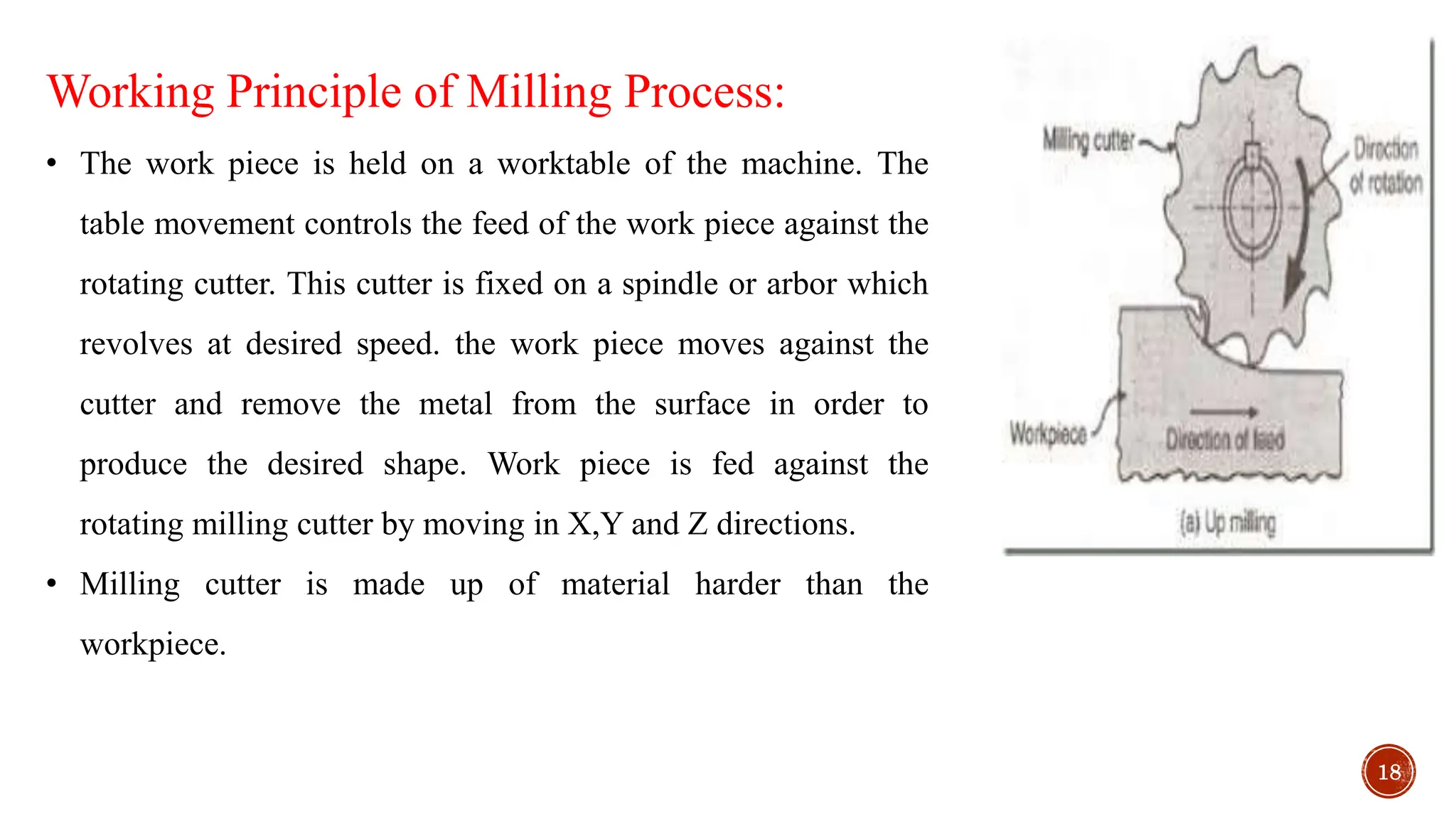 Working Principle of Milling Process:

• The work piece is held on a worktable of the machine. The table movement controls the feed of the work piece against the rotating cutter. This cutter is fixed on a spindle or arbor which revolves at desired speed. the work piece moves against the cutter and remove the metal from the surface in order to produce the desired shape. Work piece is fed against the rotating milling cutter by moving in X,Y and Z directions.

• Milling cutter is made up of material harder than the workpiece.

Milling cutter

Direction of rotation

Workpiece

Direction of feed

(a) Up milling

18