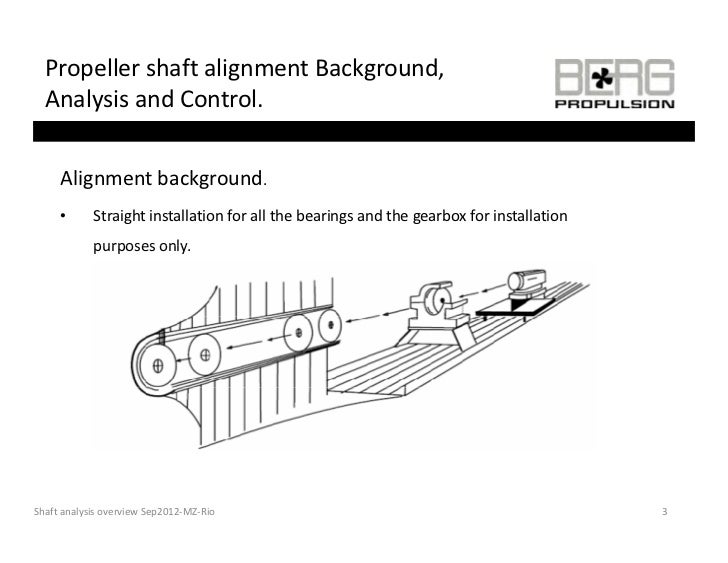 Propeller shaft alignment Background, Analysis and Control.

BERG PROPULSION

Alignment background.

• Straight installation for all the bearings and the gearbox for installation purposes only.

Shaft analysis overview Sep2012-MZ-Rio

3