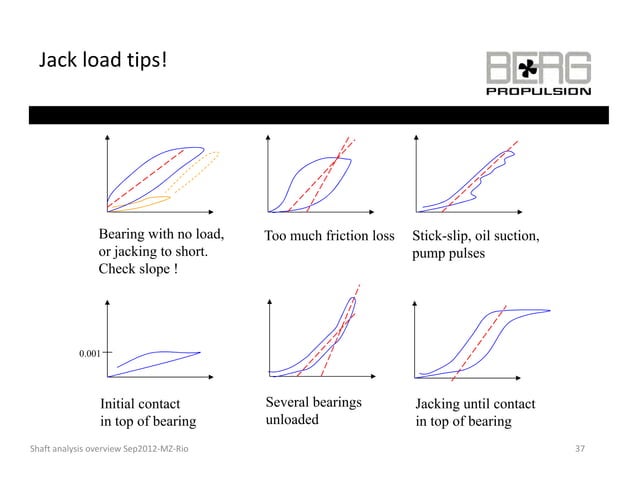 Jack load tips!

BERG PROPULSION

Bearing with no load, or jacking to short. Check slope !

Too much friction loss

Stick-slip, oil suction, pump pulses

0.001

Initial contact in top of bearing

Several bearings unloaded

Jacking until contact in top of bearing

Shaft analysis overview Sep2012-MZ-Rio

37