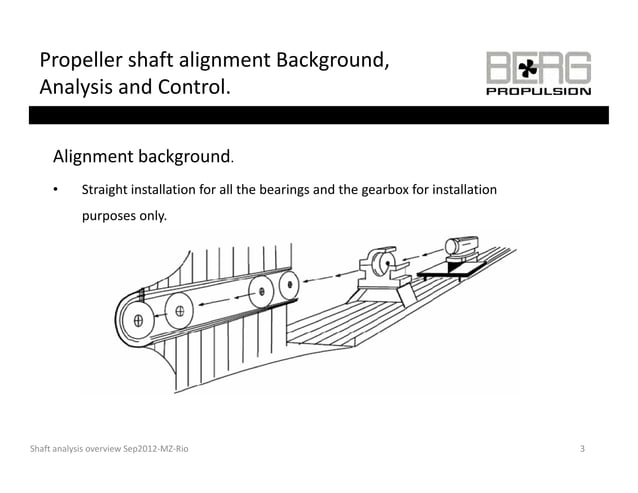 Propeller shaft alignment Background, Analysis and Control.

BERG PROPULSION

Alignment background.

• Straight installation for all the bearings and the gearbox for installation purposes only.

Shaft analysis overview Sep2012-MZ-Rio

3