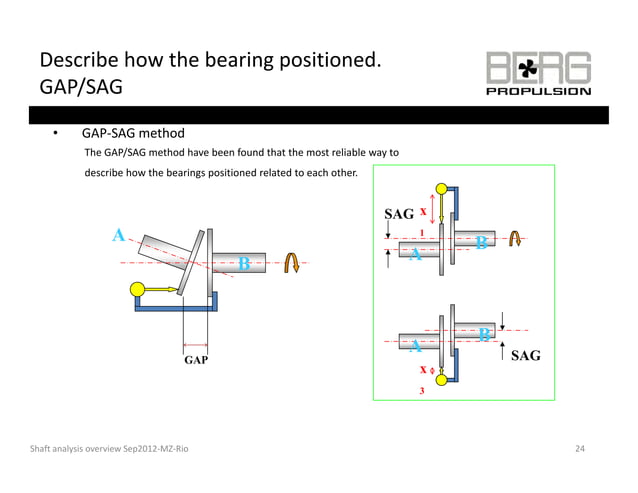 Describe how the bearing positioned.
GAP/SAG

BERG
PROPULSION

• GAP-SAG method

The GAP/SAG method have been found that the most reliable way to describe how the bearings positioned related to each other.

A

B

GAP

SAG x

1

A

B

A

B

SAG

x

3

Shaft analysis overview Sep2012-MZ-Rio

24