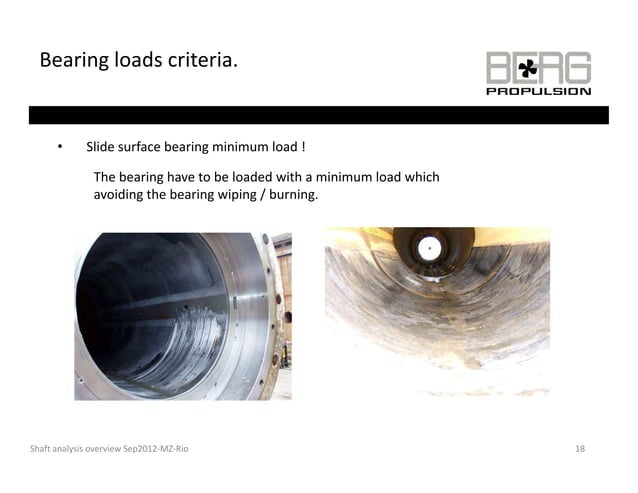 Bearing loads criteria.

BERG PROPULSION

• Slide surface bearing minimum load !

The bearing have to be loaded with a minimum load which avoiding the bearing wiping / burning.

Shaft analysis overview Sep2012-MZ-Rio

18