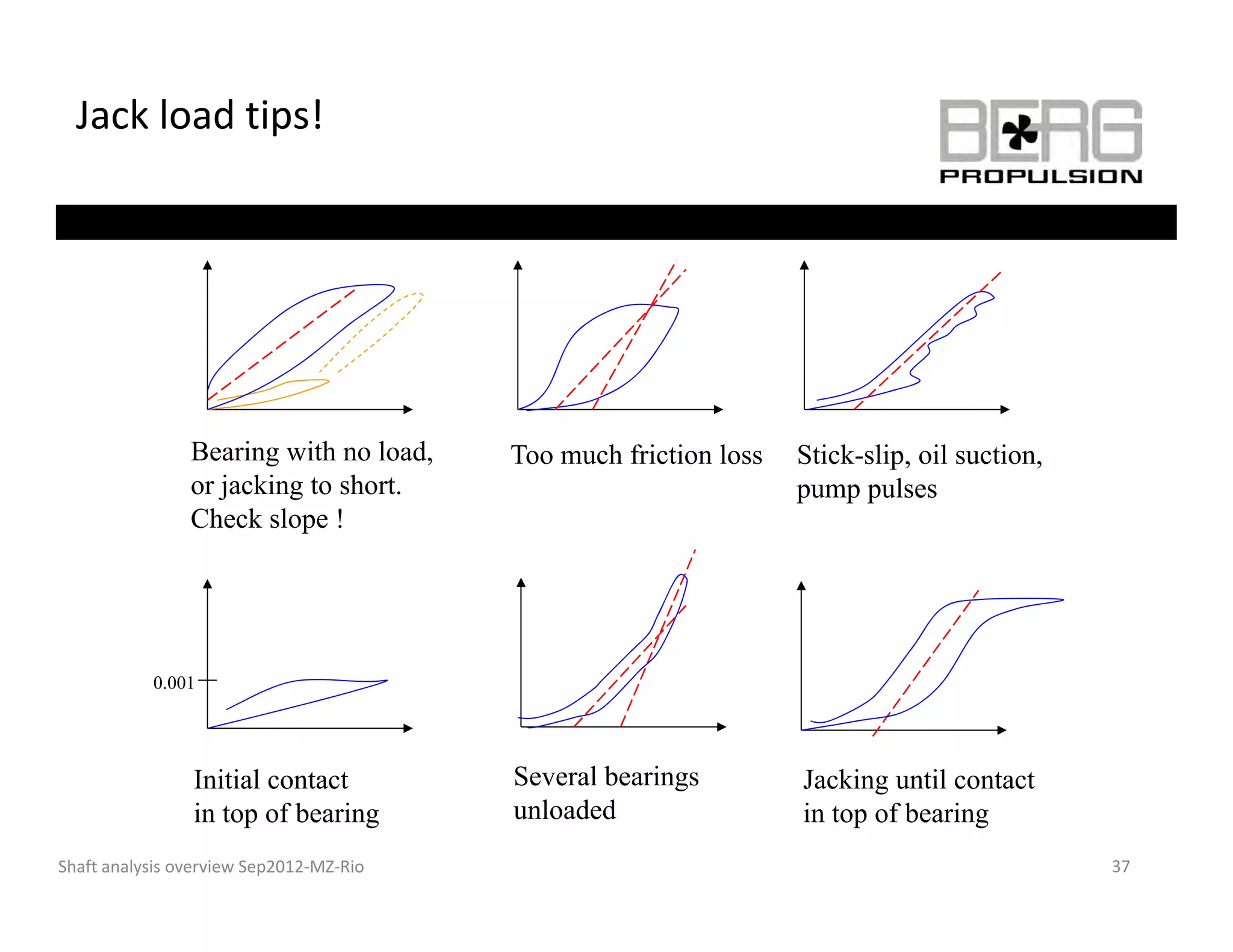 Jack load tips!

BERG
PROPULSION

Bearing with no load, or jacking to short. Check slope !

Too much friction loss

Stick-slip, oil suction, pump pulses

0.001

Initial contact in top of bearing

Several bearings unloaded

Jacking until contact in top of bearing

Shaft analysis overview Sep2012-MZ-Rio

37