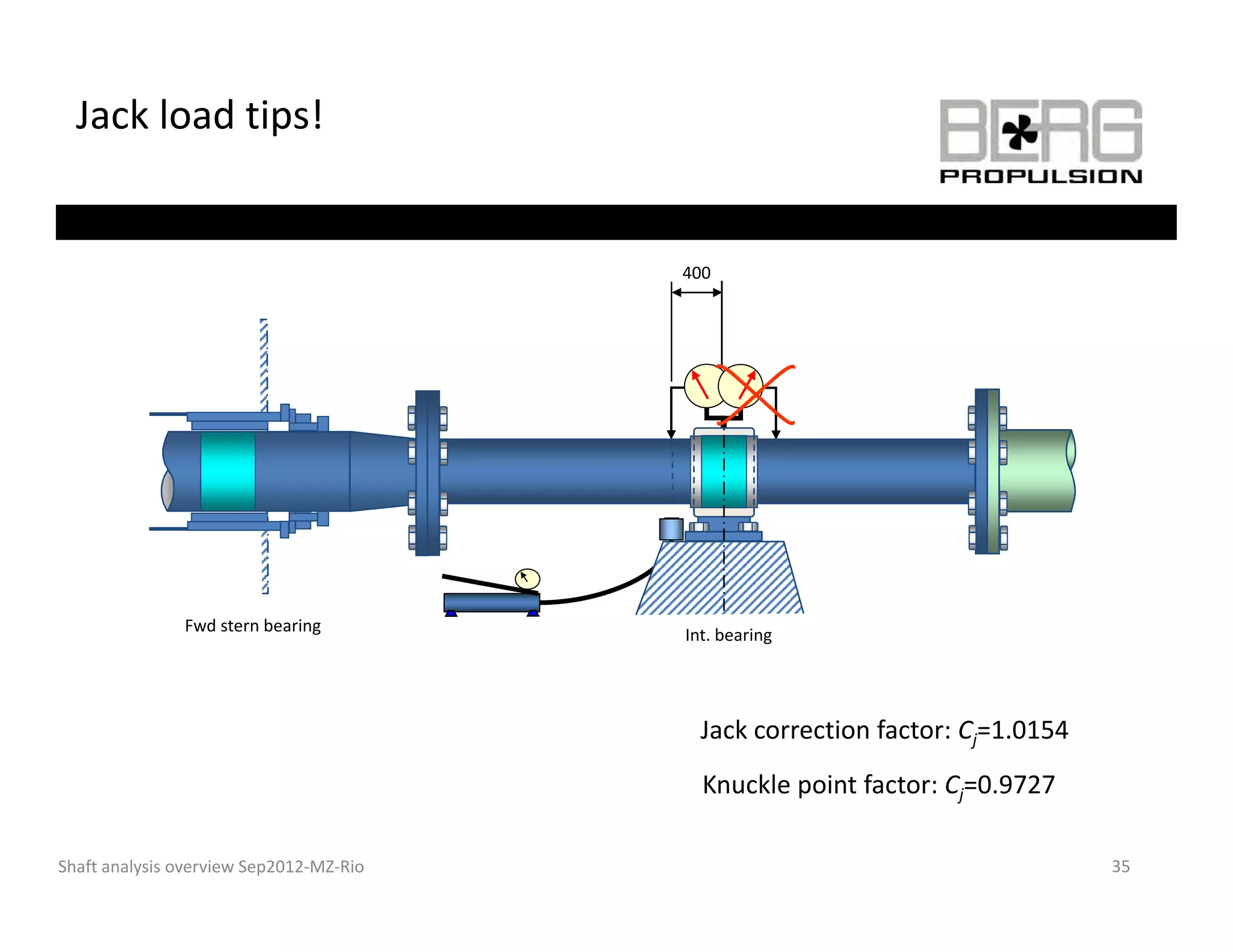 Jack load tips!

BERG PROPULSION

400

Fwd stern bearing

Int. bearing

Jack correction factor: $C_j$=1.0154

Knuckle point factor: $C_j$=0.9727

Shaft analysis overview Sep2012-MZ-Rio

35