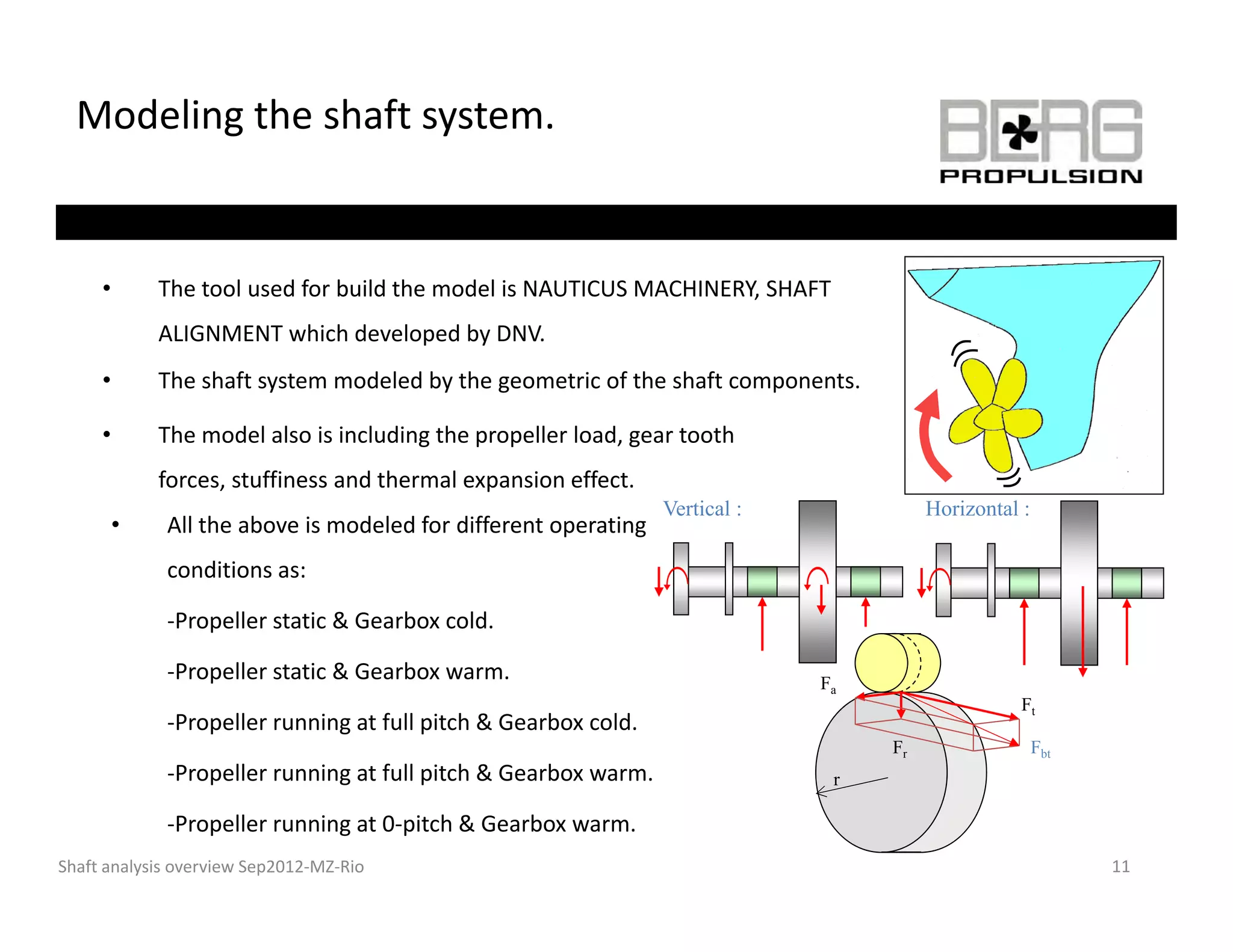 Modeling the shaft system.

BERG PROPULSION

• The tool used for build the model is NAUTICUS MACHINERY, SHAFT ALIGNMENT which developed by DNV.

• The shaft system modeled by the geometric of the shaft components.

• The model also is including the propeller load, gear tooth forces, stuffiness and thermal expansion effect.

• All the above is modeled for different operating conditions as:

-Propeller static & Gearbox cold.

-Propeller static & Gearbox warm.

-Propeller running at full pitch & Gearbox cold.

-Propeller running at full pitch & Gearbox warm.

-Propeller running at 0-pitch & Gearbox warm.

Vertical :

Horizontal :

$F_a$

$F_t$

$F_r$

$F_{bt}$

r

Shaft analysis overview Sep2012-MZ-Rio

11